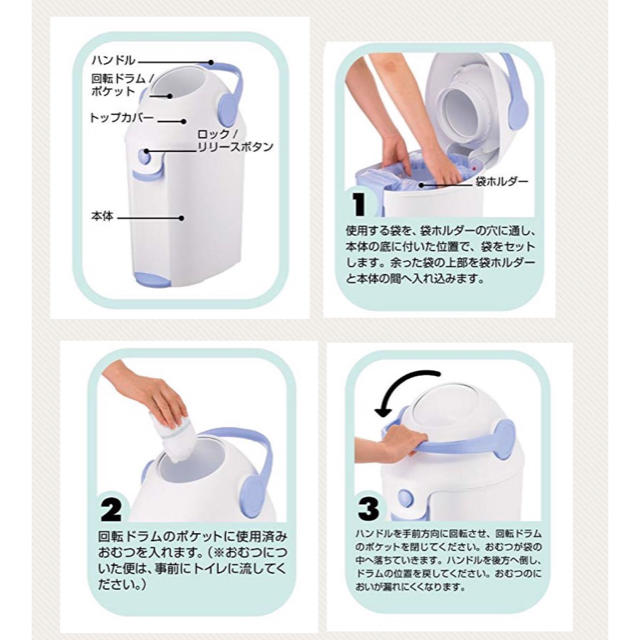 ハンドル

回転ドラム／ポケット

トップカバー

ロック／リリースボタン

本体

袋ホルダー

1

使用する袋を、袋ホルダーの穴に通し、本体の底に付いた位置で、袋をセットします。余った袋の上部を袋ホルダーと本体の間へ入れ込みます。

2

回転ドラムのポケットに使用済みおむつを入れます。（※おむつについた便は、事前にトイレに流してください。）

3

ハンドルを手前方向に回転させ、回転ドラムのポケットを閉じてください。おむつが袋の中へ落ちていきます。ハンドルを後方へ倒し、ドラムの位置を戻してください。おむつのにおいが漏れにくくなります。