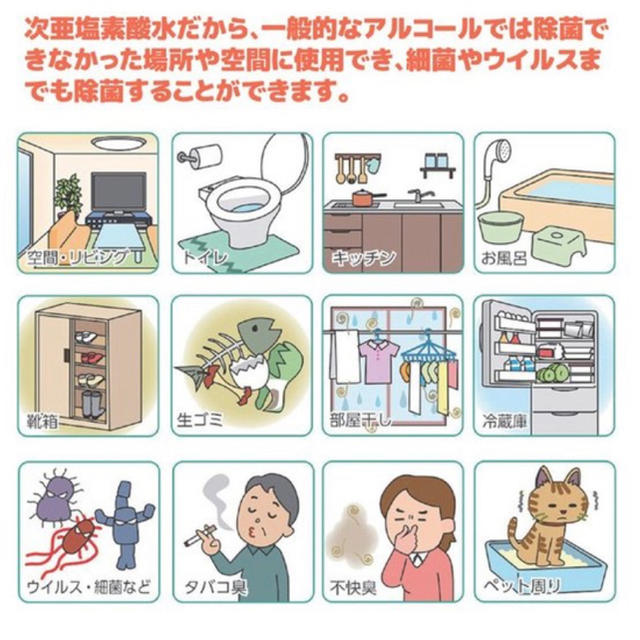 次亜塩素酸水だから、一般的なアルコールでは除菌できなかった場所や空間に使用でき、細菌やウイルスまでも除菌することができます。

空間・リビング

トイレ

キッチン

お風呂

靴箱

生ゴミ

部屋干し

冷蔵庫

ウイルス・細菌など

タバコ臭

不快臭

ペット周り