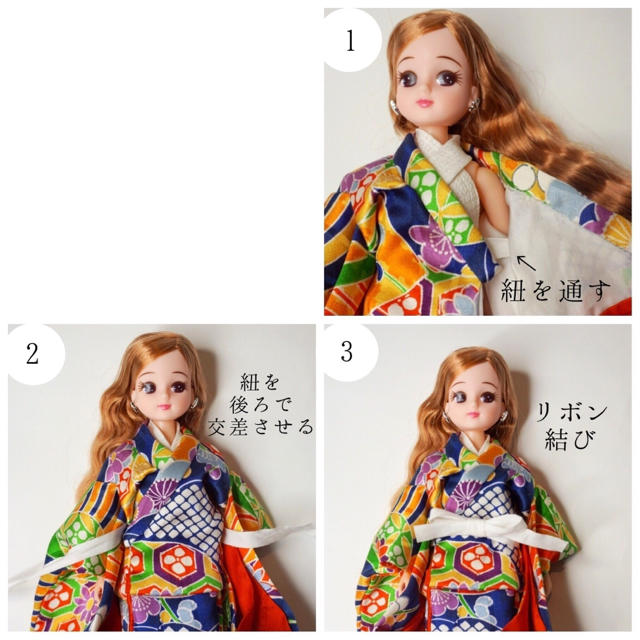 1

紐を通す

2

紐を
後ろで
交差させる

3

リボン
結び