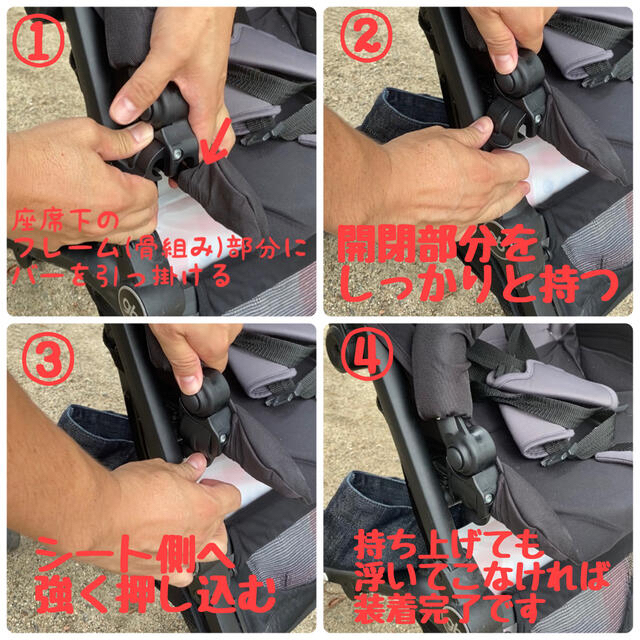 ①

座席下の
フレーム(骨組み)部分に
バーを引っ掛ける

②

開閉部分を
しっかりと持つ

③

シート側へ
強く押し込む

④

持ち上げても
浮いてこなければ
装着完了です