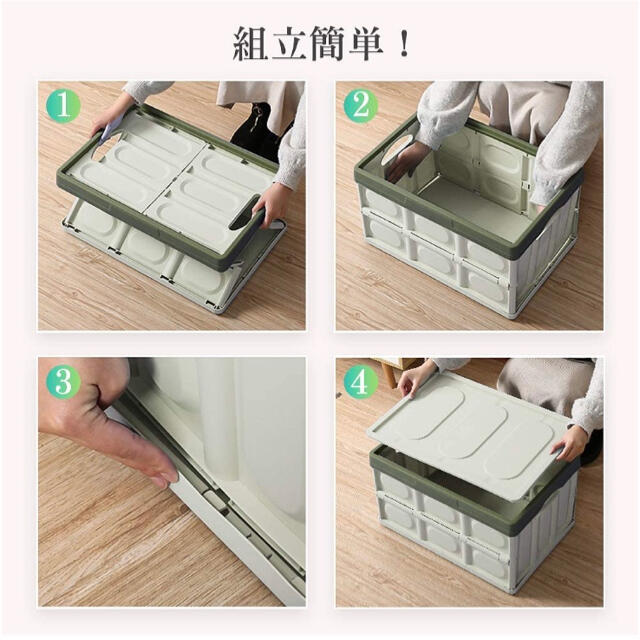 組立簡単！

1

2

3

4