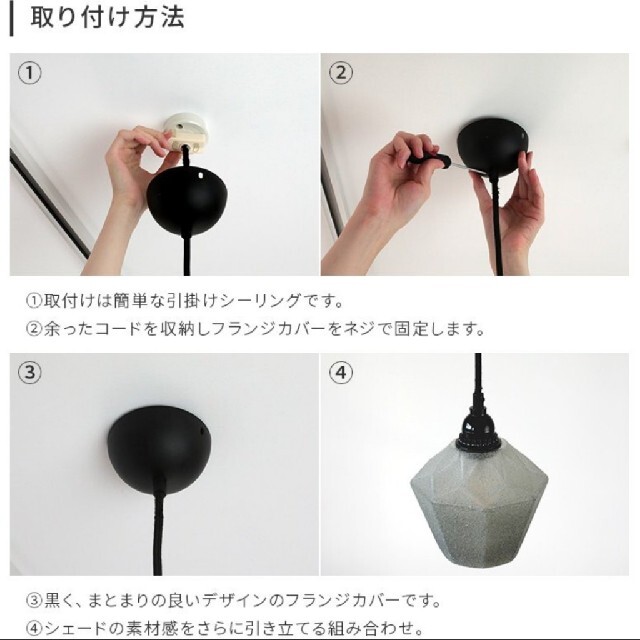 取り付け方法

①

②

①取付けは簡単な引掛けシーリングです。
②余ったコードを収納しフランジカバーをネジで固定します。

③

④

③黒く、まとまりの良いデザインのフランジカバーです。
④シェードの素材感をさらに引き立てる組み合わせ。