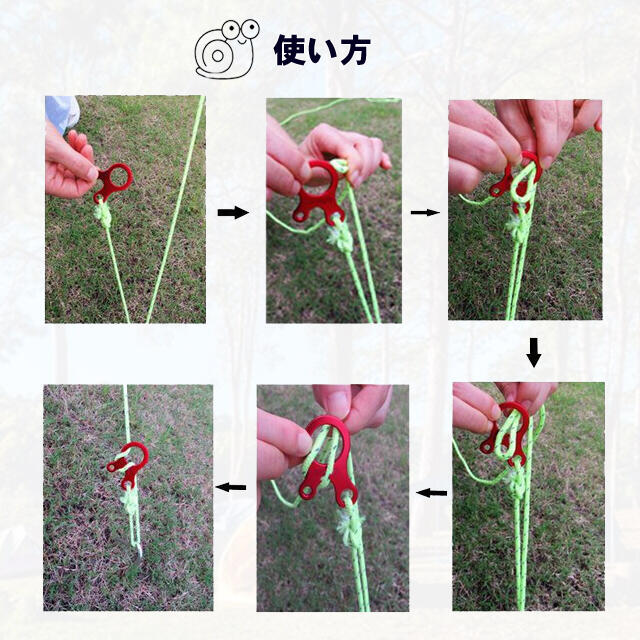 使い方