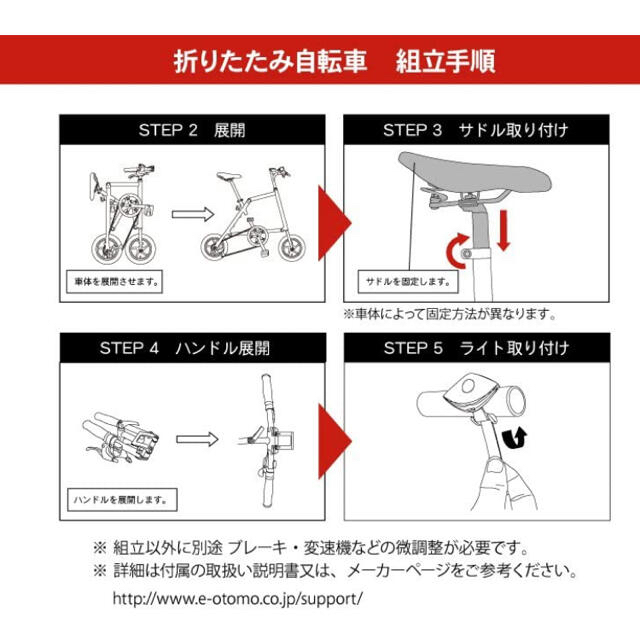 折りたたみ自転車　組立手順

STEP 2　展開

車体を展開させます。

STEP 3　サドル取り付け

サドルを固定します。

※車体によって固定方法が異なります。

STEP 4　ハンドル展開

ハンドルを展開します。

STEP 5　ライト取り付け

※ 組立以外に別途 ブレーキ・変速機などの微調整が必要です。
※ 詳細は付属の取扱い説明書又は、メーカーページをご参考ください。

http://www.e-otomo.co.jp/support/