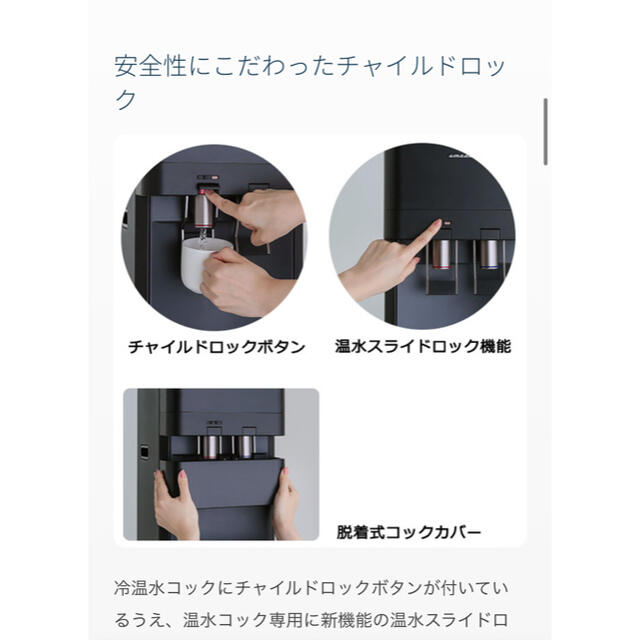 安全性にこだわったチャイルドロック

チャイルドロックボタン

温水スライドロック機能

脱着式コックカバー

冷温水コックにチャイルドロックボタンが付いているうえ、温水コック専用に新機能の温水スライドロ