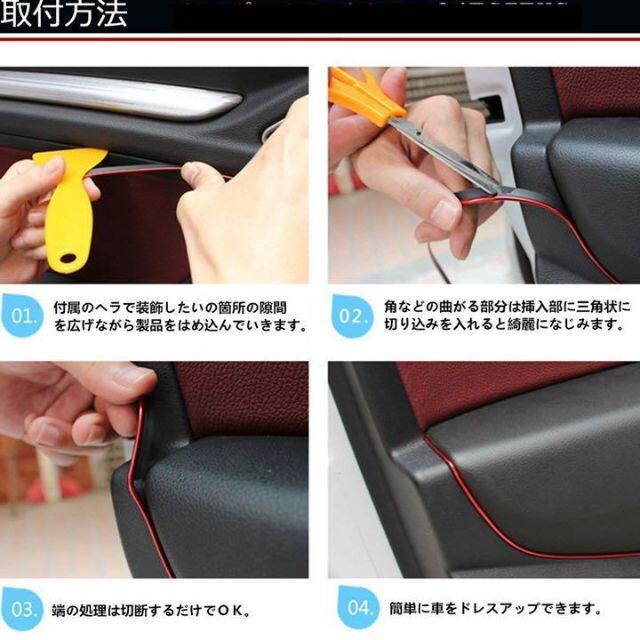 取付方法

01. 付属のヘラで装飾したいの箇所の隙間を広げながら製品をはめ込んでいきます。

02. 角などの曲がる部分は挿入部に三角状に切り込みを入れると綺麗になじみます。

03. 端の処理は切断するだけでＯＫ。

04. 簡単に車をドレスアップできます。