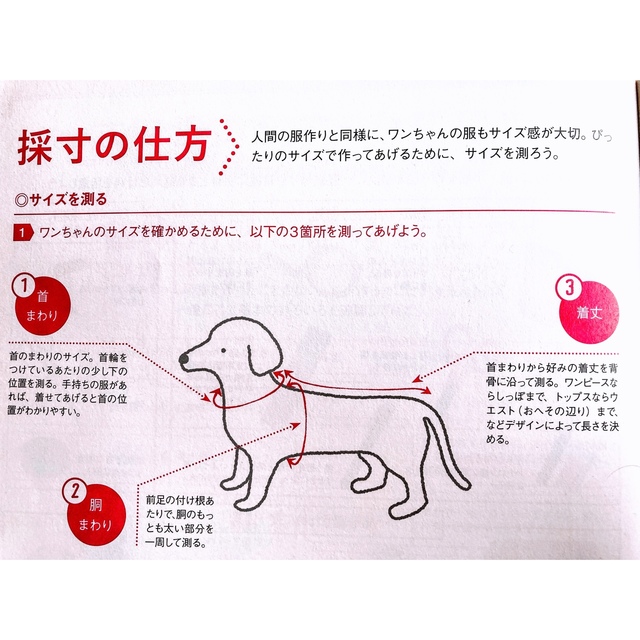 採寸の仕方

人間の服作りと同様に、ワンちゃんの服もサイズ感が大切。ぴったりのサイズで作ってあげるために、サイズを測ろう。

◎サイズを測る

1 ワンちゃんのサイズを確かめるために、以下の3箇所を測ってあげよう。

1 首まわり

首のまわりのサイズ。首輪をつけているあたりの少し下の位置を測る。手持ちの服があれば、着せてあげると首の位置がわかりやすい。

2 胴まわり

前足の付け根あたりで、胴のもっとも太い部分を一周して測る。

3 着丈

首まわりから好みの着丈を背骨に沿って測る。ワンピースならしっぽまで、トップスならウエスト（おへその辺り）まで、などデザインによって長さを決める。