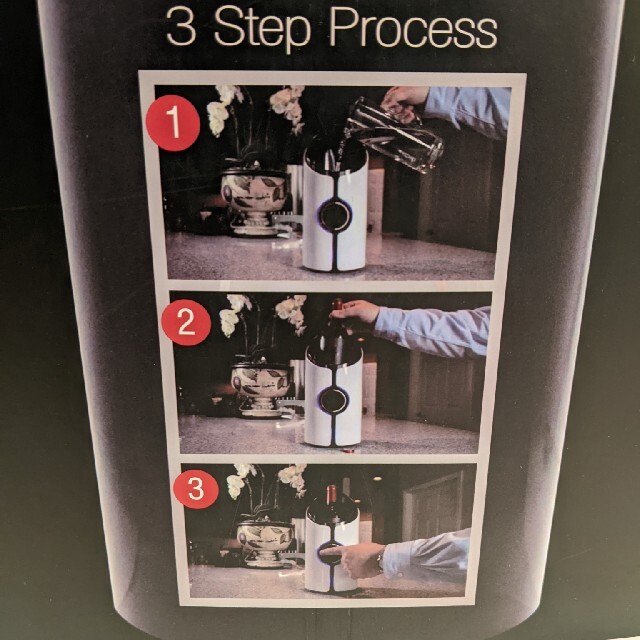 3 Step Process

1

2

3