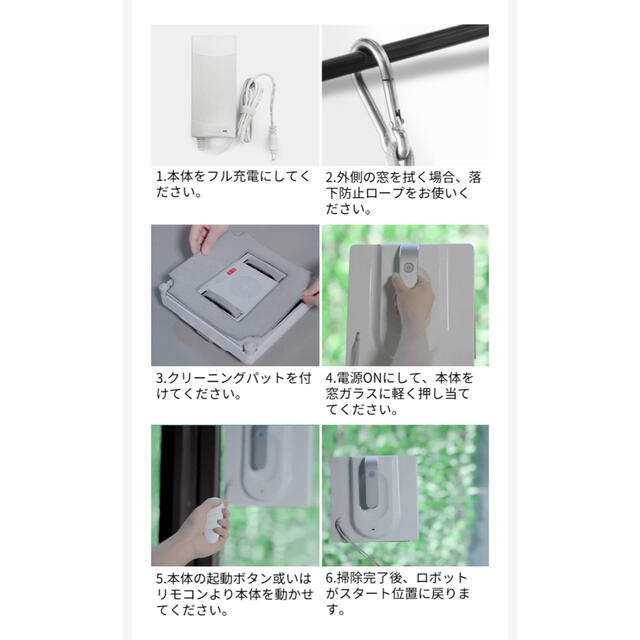 1.本体をフル充電にしてください。

2.外側の窓を拭く場合、落下防止ロープをお使いください。

3.クリーニングパットを付けてください。

4.電源ONにして、本体を窓ガラスに軽く押し当ててください。

5.本体の起動ボタン或いはリモコンより本体を動かせてください。

6.掃除完了後、ロボットがスタート位置に戻ります。