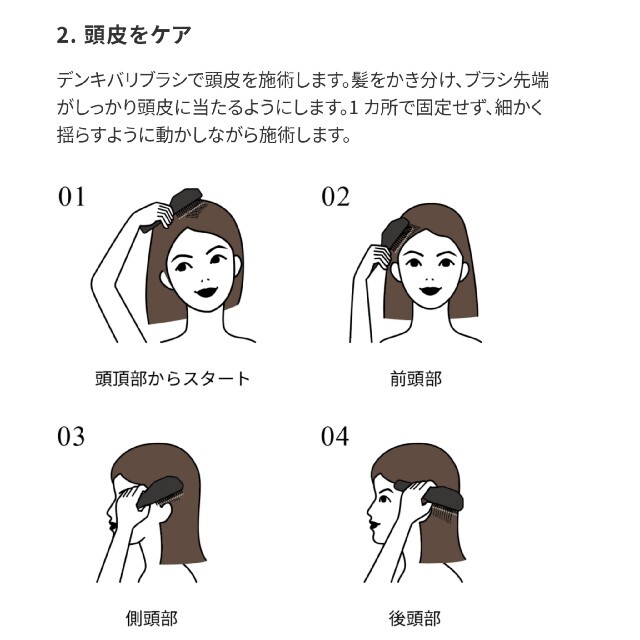 2. 頭皮をケア

デンキバリブラシで頭皮を施術します。髪をかき分け、ブラシ先端がしっかり頭皮に当たるようにします。1 カ所で固定せず、細かく揺らすように動かしながら施術します。

01

頭頂部からスタート

02

前頭部

03

側頭部

04

後頭部