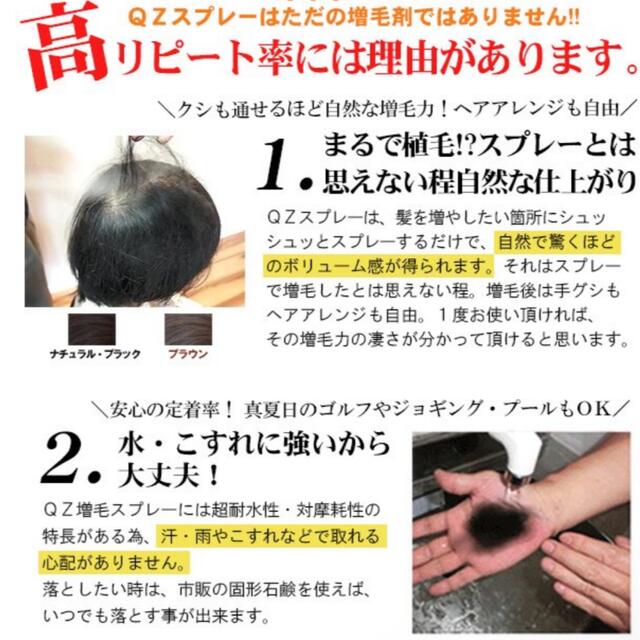 ＱＺスプレーはただの増毛剤ではありません!!

高リピート率には理由があります。

＼クシも通せるほど自然な増毛力！ヘアアレンジも自由／

1. まるで植毛!?スプレーとは思えない程自然な仕上がり

ＱＺスプレーは、髪を増やしたい箇所にシュッシュッとスプレーするだけで、自然で驚くほどのボリューム感が得られます。それはスプレーで増毛したとは思えない程。増毛後は手グシもヘアアレンジも自由。１度お使い頂ければ、その増毛力の凄さが分かって頂けると思います。

ナチュラル・ブラック

ブラウン

＼安心の定着率！ 真夏日のゴルフやジョギング・プールもＯＫ／

2. 水・こすれに強いから大丈夫！

ＱＺ増毛スプレーには超耐水性・対摩耗性の特長がある為、汗・雨やこすれなどで取れる心配がありません。

落としたい時は、市販の固形石鹸を使えば、いつでも落とす事が出来ます。