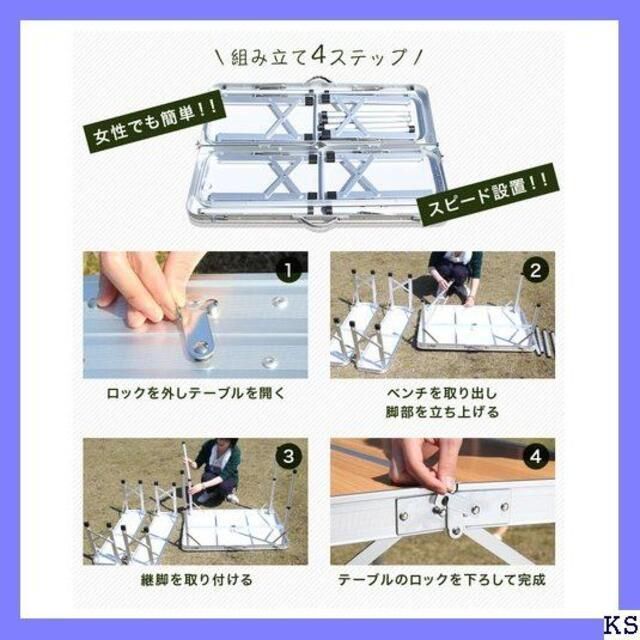 \ 組み立て4ステップ /

女性でも簡単！！

スピード設置！！

1

ロックを外しテーブルを開く

2

ベンチを取り出し
脚部を立ち上げる

3

継脚を取り付ける

4

テーブルのロックを下ろして完成

KS