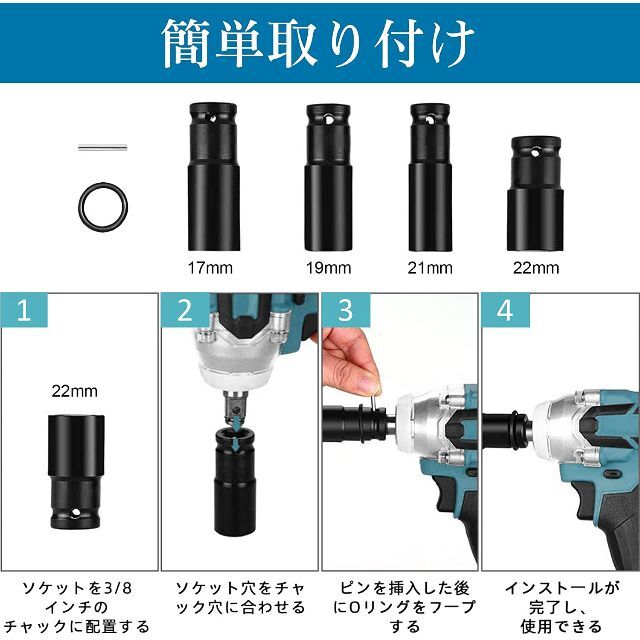 簡単取り付け

17mm
19mm
21mm
22mm

1
22mm
ソケットを3/8インチのチャックに配置する

2
ソケット穴をチャック穴に合わせる

3
ピンを挿入した後にOリングをフープする

4
インストールが完了し、使用できる