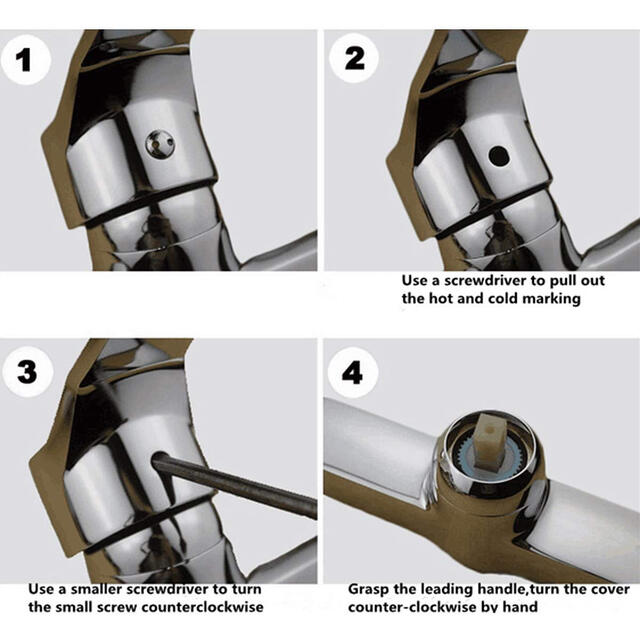 1

2

Use a screwdriver to pull out the hot and cold marking

3

Use a smaller screwdriver to turn the small screw counterclockwise

4

Grasp the leading handle,turn the cover counter-clockwise by hand