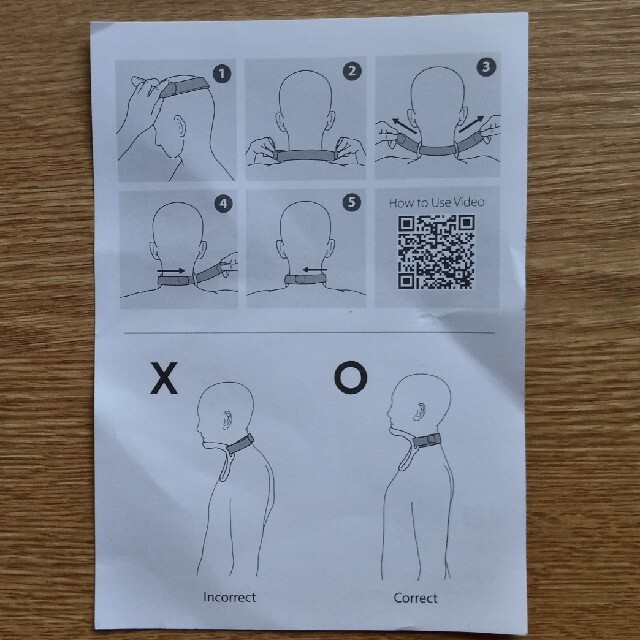 1

2

3

4

5

How to Use Video

X

O

Incorrect

Correct