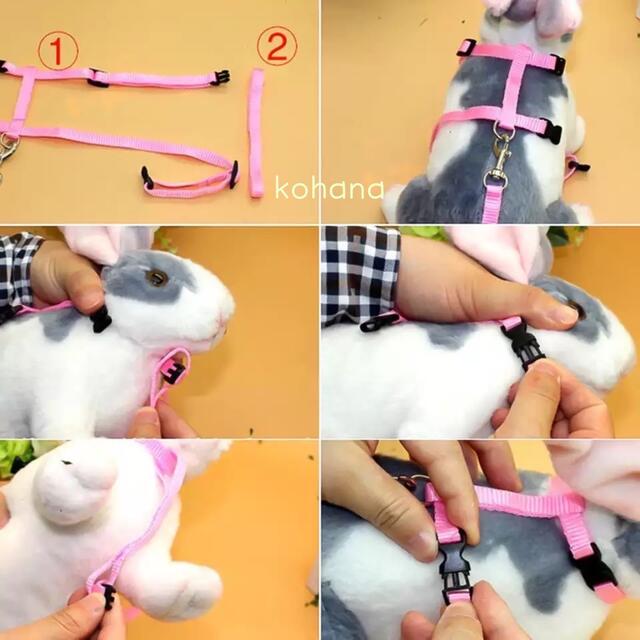 ①
②
kohana