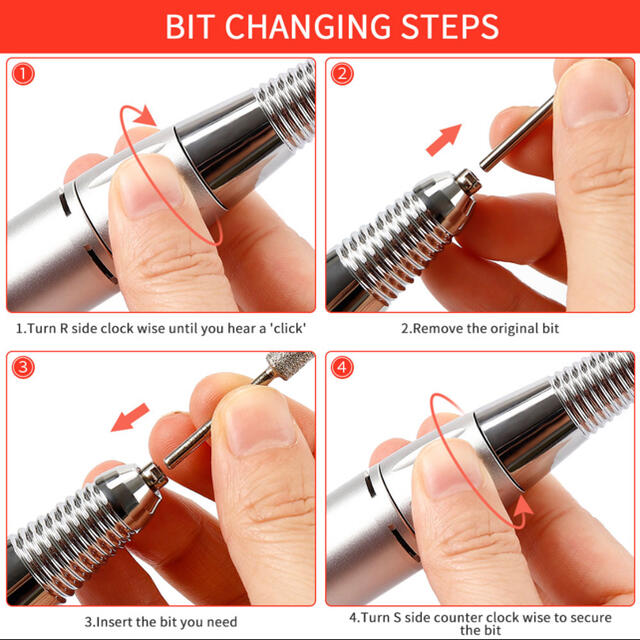 BIT CHANGING STEPS

1

1.Turn R side clock wise until you hear a 'click'

2

2.Remove the original bit

3

3.Insert the bit you need

4

4.Turn S side counter clock wise to secure the bit