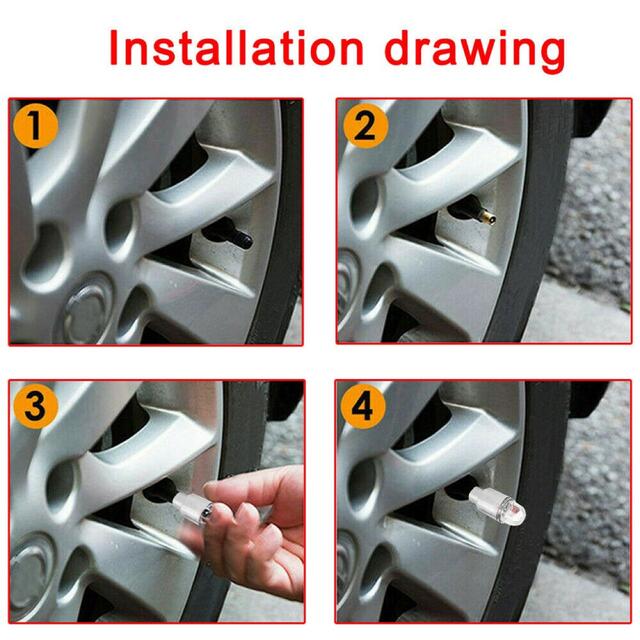 Installation drawing

1

2

3

4