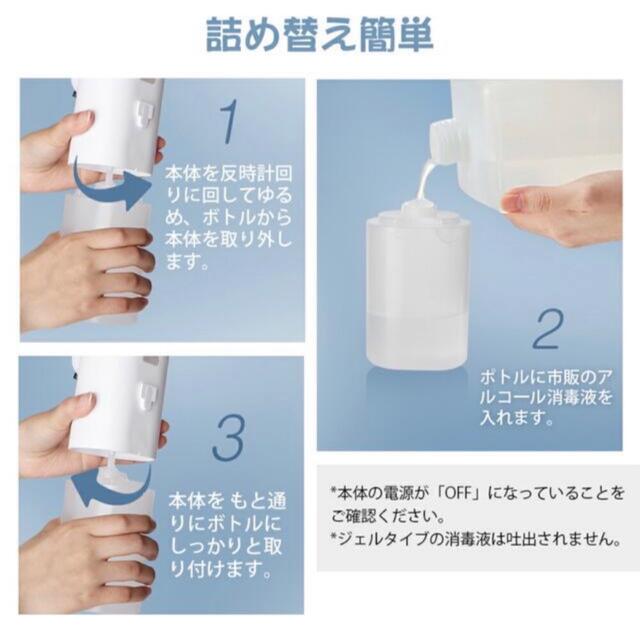 詰め替え簡単

1

本体を反時計回りに回してゆるめ、ボトルから本体を取り外します。

2

ボトルに市販のアルコール消毒液を入れます。

3

本体を もと通りにボトルにしっかりと取り付けます。

*本体の電源が「OFF」になっていることをご確認ください。
*ジェルタイプの消毒液は吐出されません。