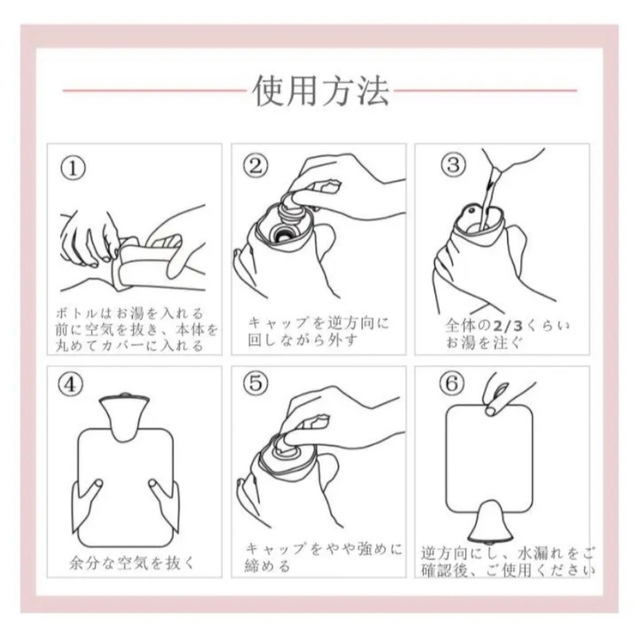 使用方法

①

ボトルはお湯を入れる前に空気を抜き、本体を丸めてカバーに入れる

②

キャップを逆方向に回しながら外す

③

全体の2/3くらいお湯を注ぐ

④

余分な空気を抜く

⑤

キャップをやや強めに締める

⑥

逆方向にし、水漏れをご確認後、ご使用ください