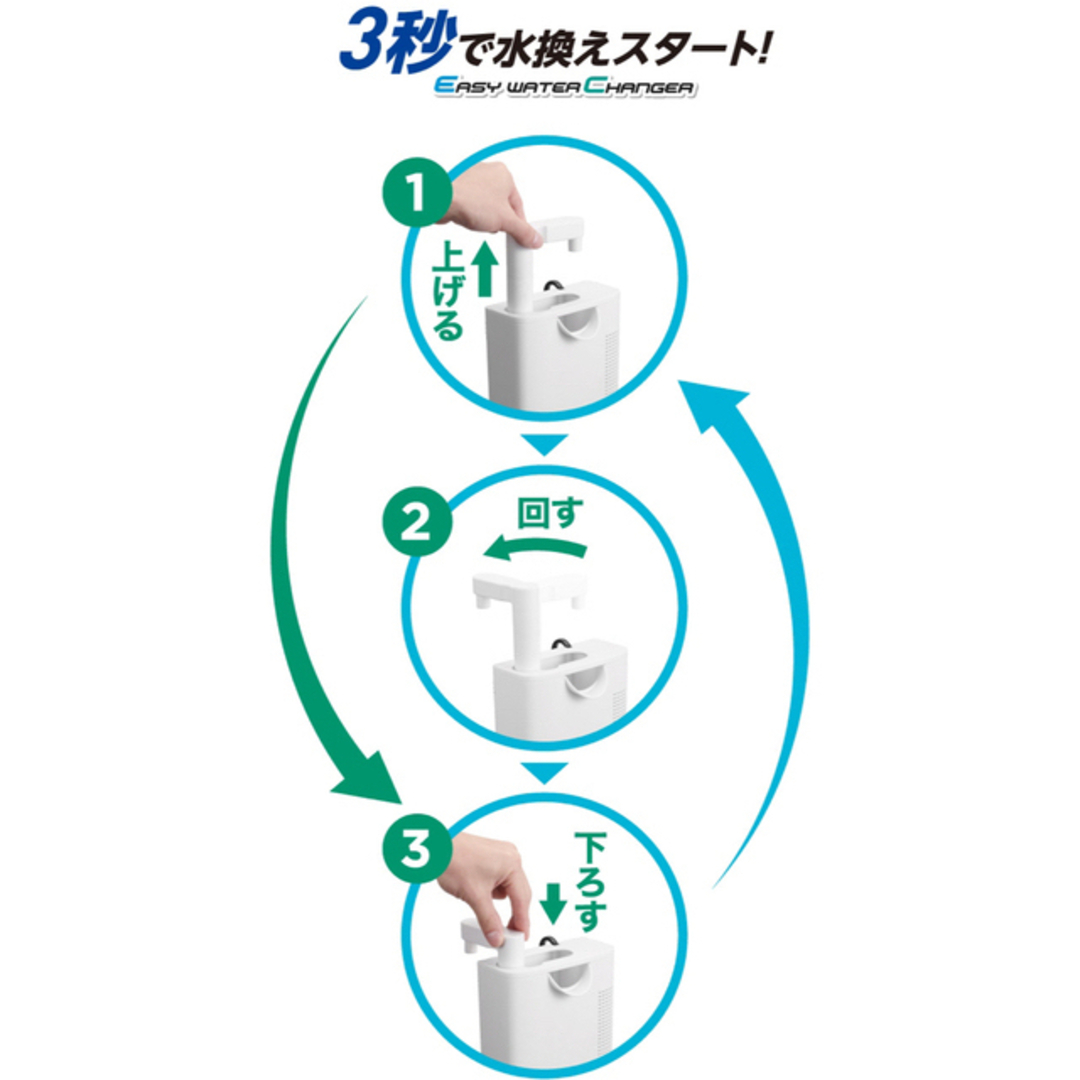 3秒で水換えスタート!
EASY WATER CHANGER

1
上げる

2
回す

3
下ろす