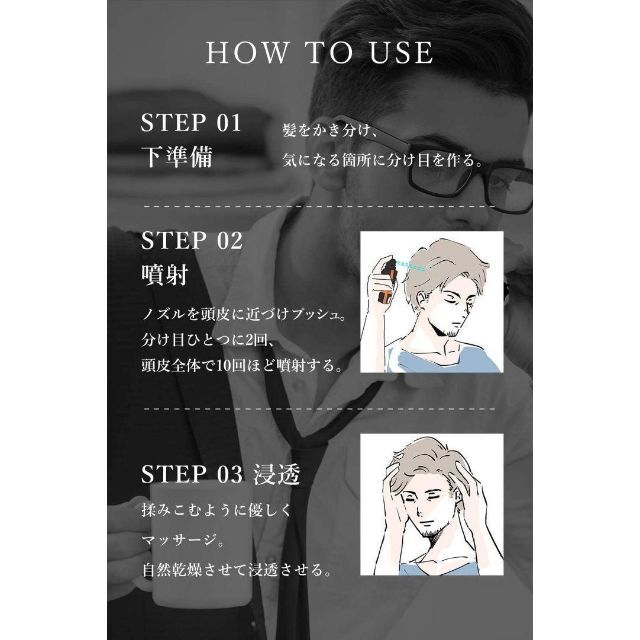 HOW TO USE

STEP 01
下準備

髪をかき分け、
気になる箇所に分け目を作る。

STEP 02
噴射

ノズルを頭皮に近づけプッシュ。
分け目ひとつに2回、
頭皮全体で10回ほど噴射する。

STEP 03 浸透

揉みこむように優しく
マッサージ。
自然乾燥させて浸透させる。