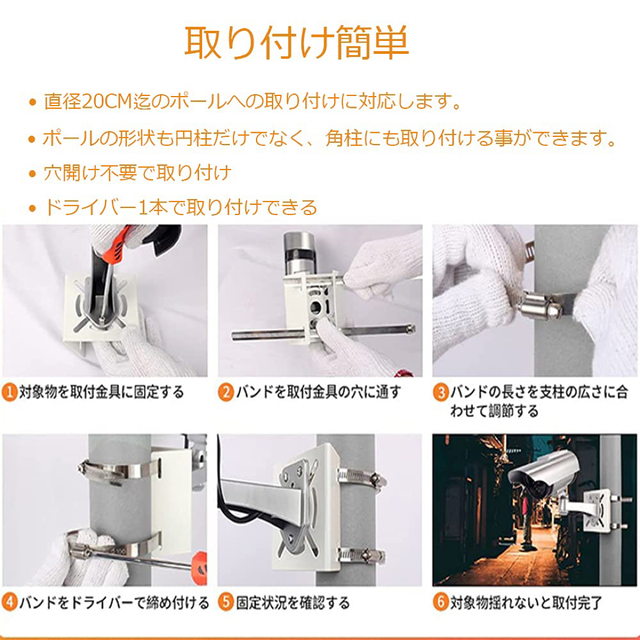 取り付け簡単

• 直径20CM迄のポールへの取り付けに対応します。
• ポールの形状も円柱だけでなく、角柱にも取り付ける事ができます。
• 穴開け不要で取り付け
• ドライバー1本で取り付けできる

1 対象物を取付金具に固定する

2 バンドを取付金具の穴に通す

3 バンドの長さを支柱の広さに合わせて調節する

4 バンドをドライバーで締め付ける

5 固定状況を確認する

6 対象物揺れないと取付完了