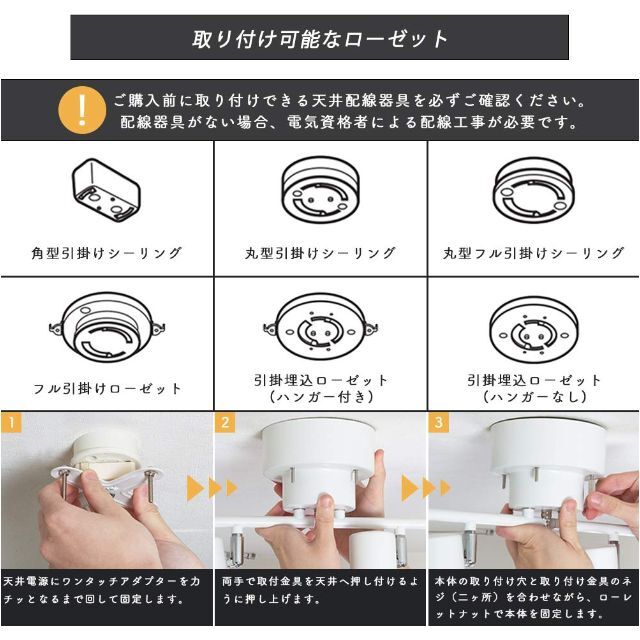 取り付け可能なローゼット

!

ご購入前に取り付けできる天井配線器具を必ずご確認ください。
配線器具がない場合、電気資格者による配線工事が必要です。

角型引掛けシーリング

丸型引掛けシーリング

丸型フル引掛けシーリング

フル引掛けローゼット

引掛埋込ローゼット
（ハンガー付き）

引掛埋込ローゼット
（ハンガーなし）

1

天井電源にワンタッチアダプターをカチッとなるまで回して固定します。

2

両手で取付金具を天井へ押し付けるように押し上げます。

3

本体の取り付け穴と取り付け金具のネジ（二ヶ所）を合わせながら、ローレットナットで本体を固定します。