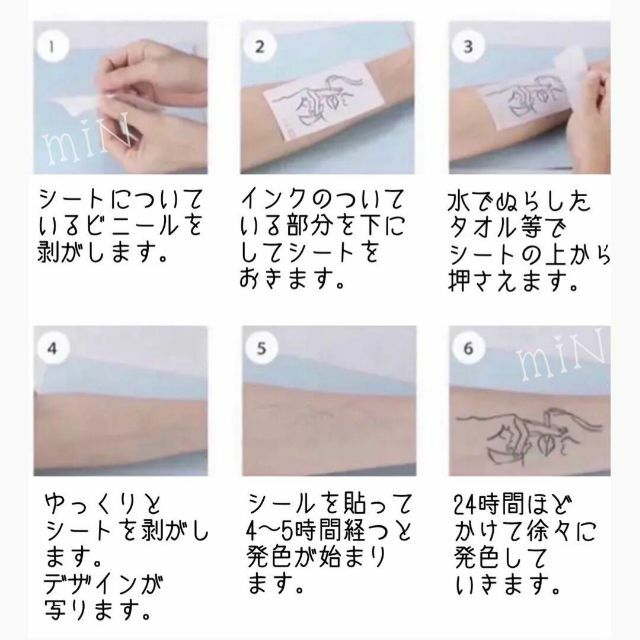 1

miN

シートについているビニールを剥がします。

2

インクのついている部分を下にしてシートをおきます。

3

水でぬらしたタオル等でシートの上から押さえます。

4

ゆっくりとシートを剥がします。
デザインが写ります。

5

シールを貼って4〜5時間経つと発色が始まります。

6

miN

24時間ほどかけて徐々に発色していきます。