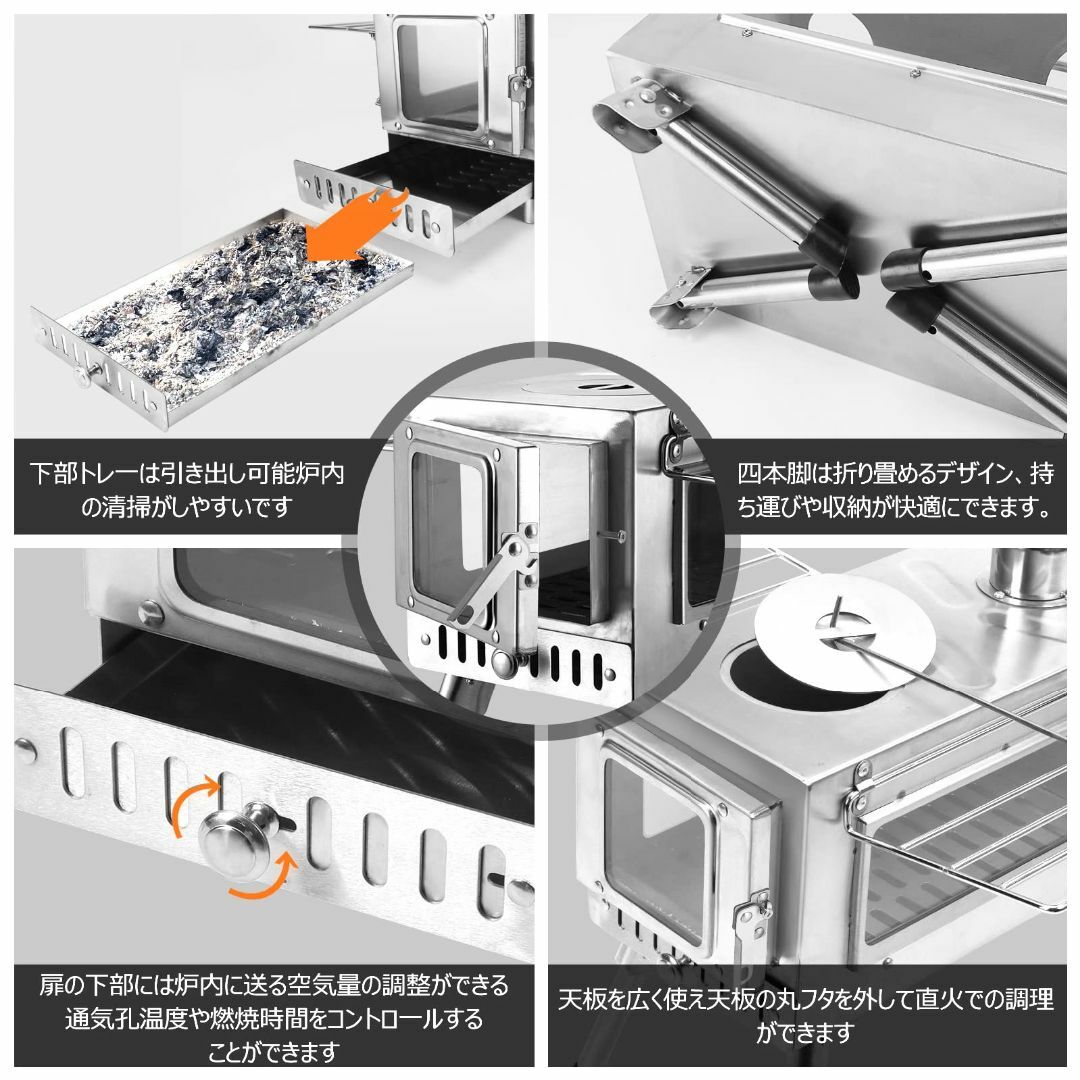 下部トレーは引き出し可能炉内の清掃がしやすいです

四本脚は折り畳めるデザイン、持ち運びや収納が快適にできます。

扉の下部には炉内に送る空気量の調整ができる通気孔温度や燃焼時間をコントロールすることができます

天板を広く使え天板の丸フタを外して直火での調理ができます