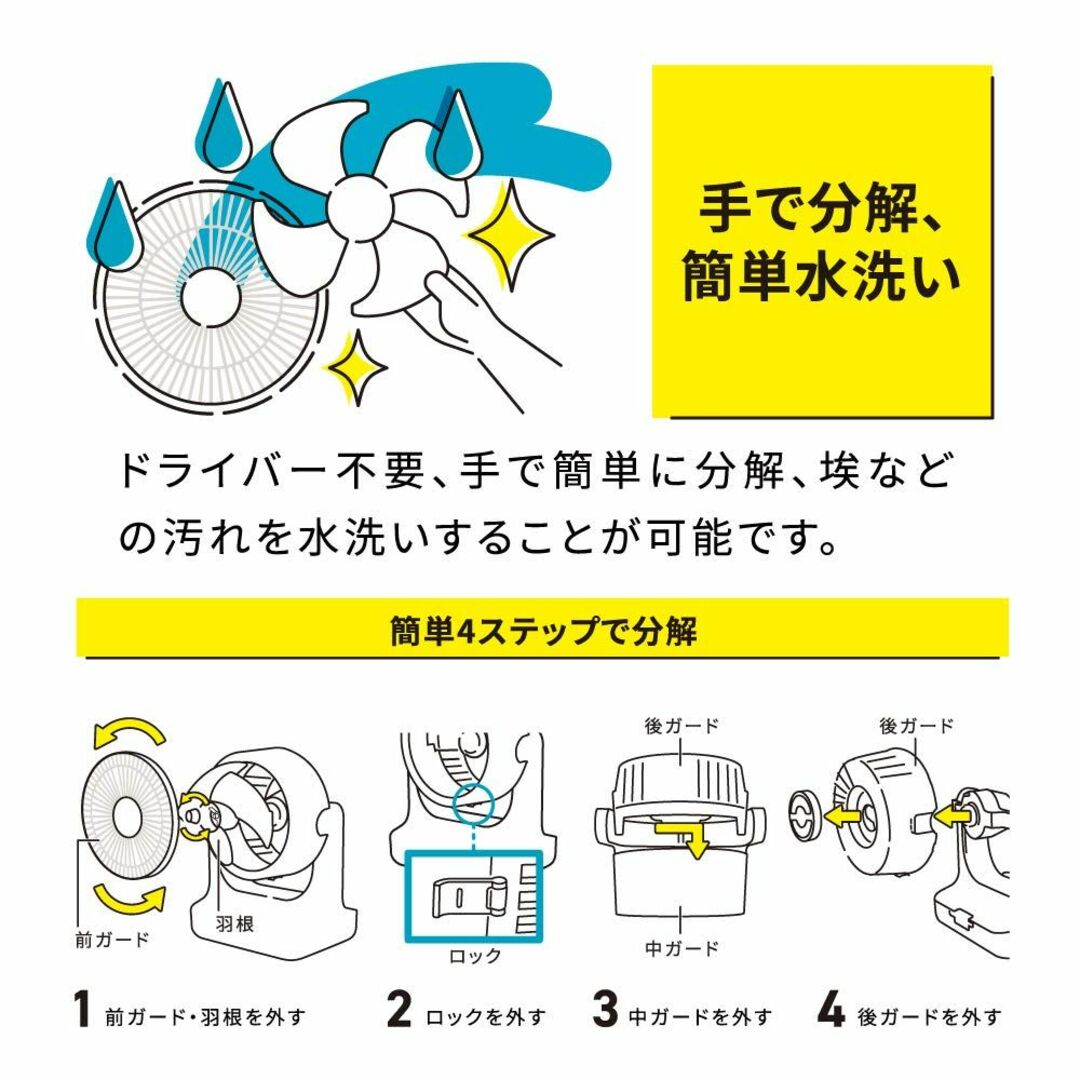 手で分解、簡単水洗い

ドライバー不要、手で簡単に分解、埃などの汚れを水洗いすることが可能です。

簡単4ステップで分解

前ガード
羽根
ロック
後ガード
中ガード
後ガード

1 前ガード・羽根を外す
2 ロックを外す
3 中ガードを外す
4 後ガードを外す