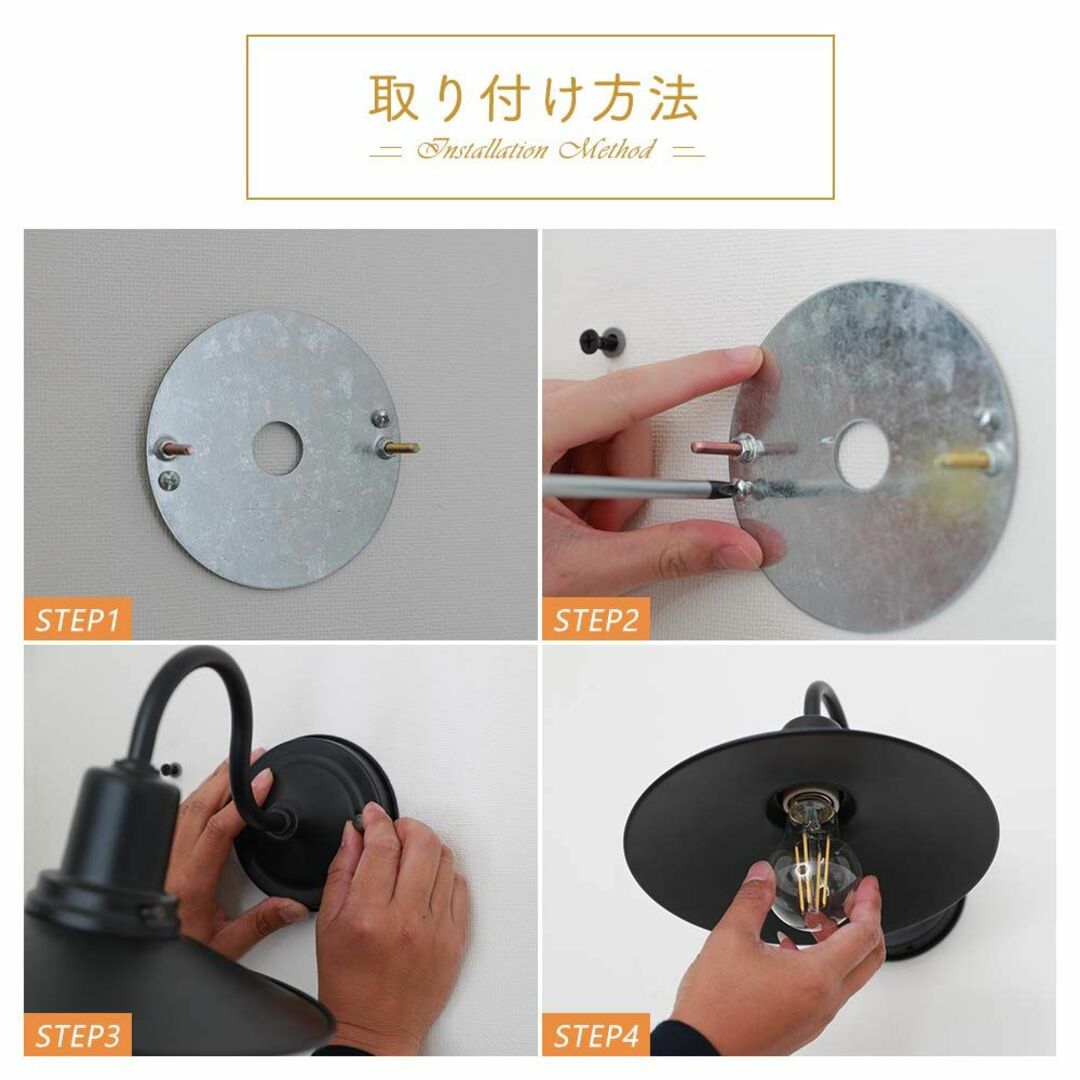 取り付け方法

Installation Method

STEP1

STEP2

STEP3

STEP4