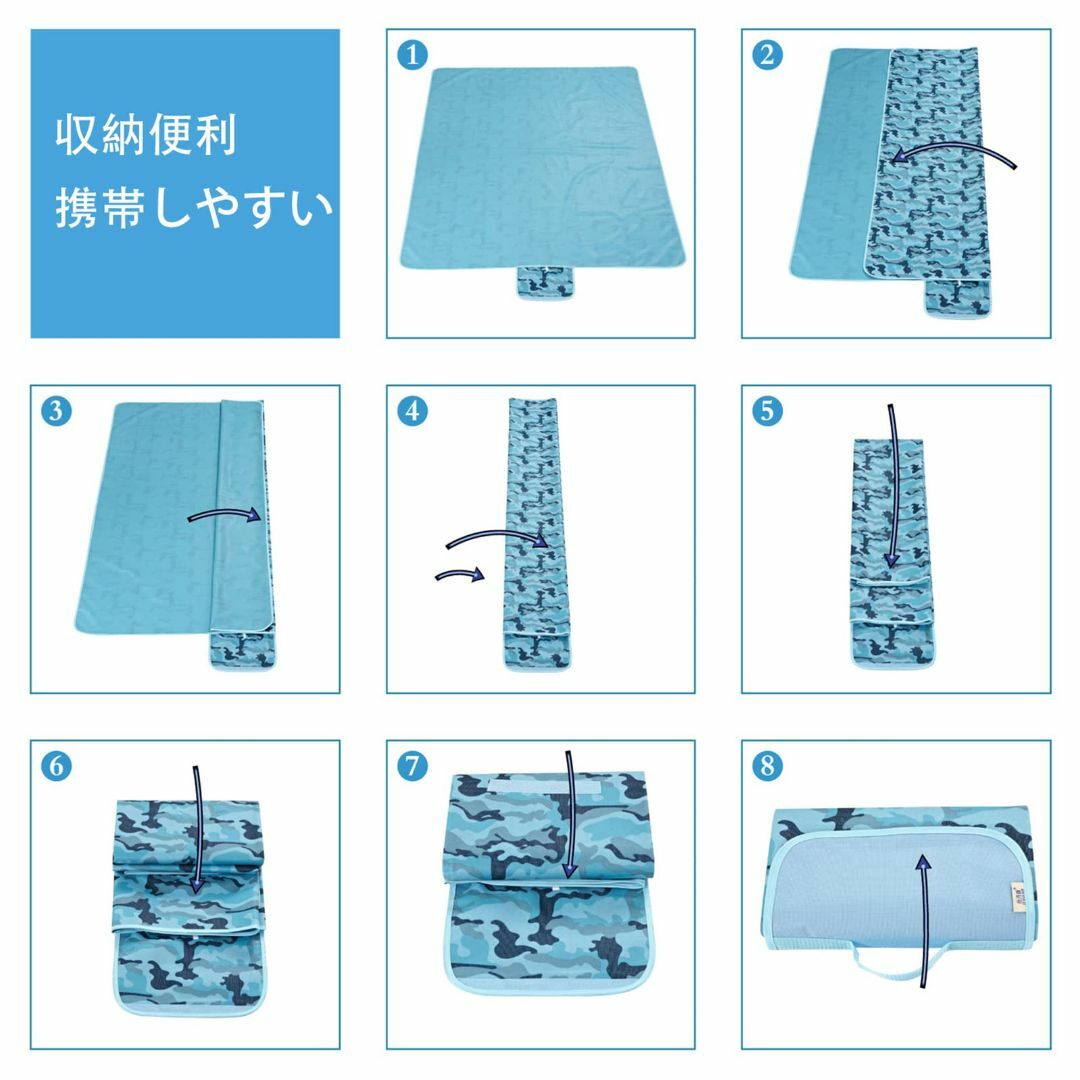 収納便利
携帯しやすい

1

2

3

4

5

6

7

8