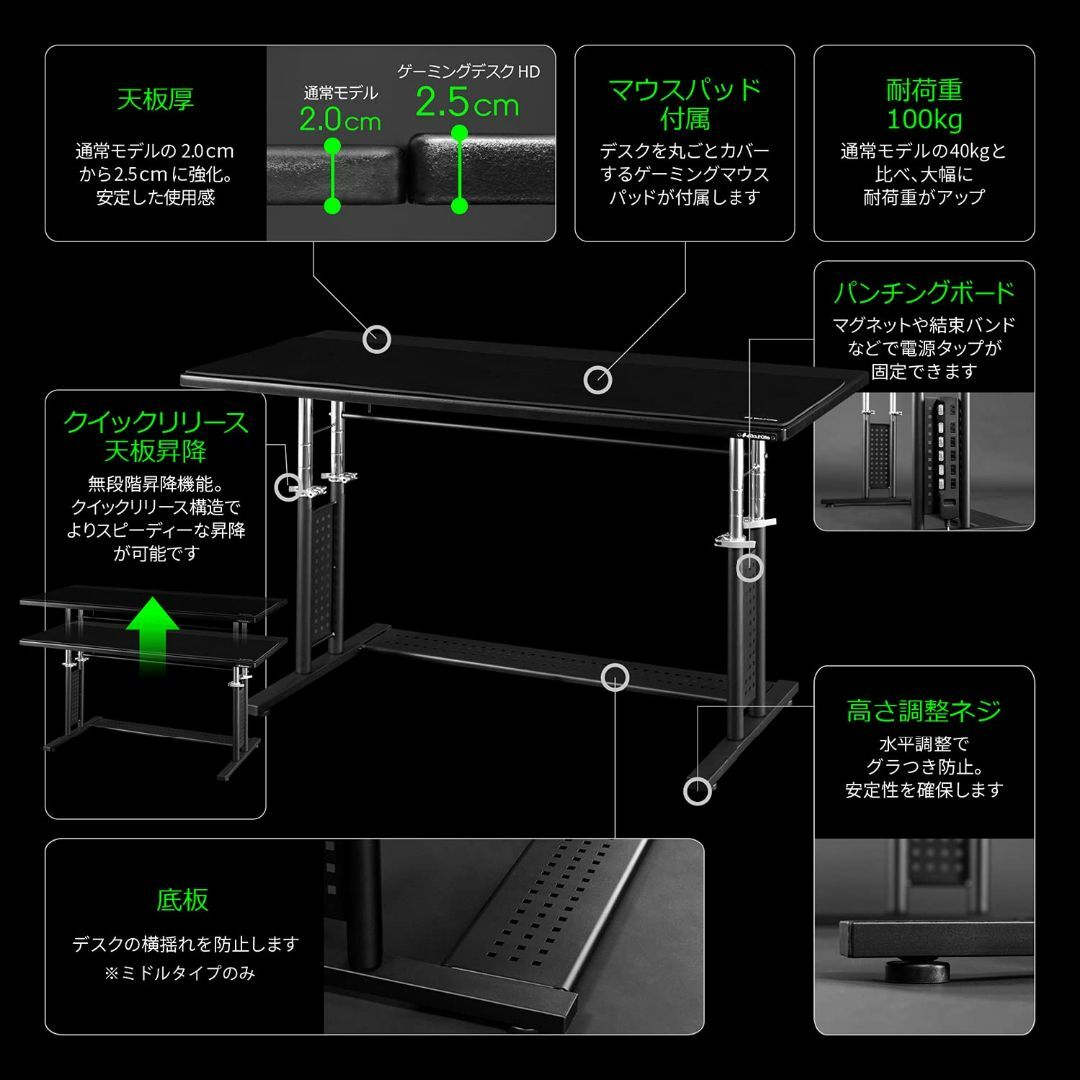 天板厚

通常モデルの 2.0cm から2.5cm に強化。安定した使用感

通常モデル
2.0cm

ゲーミングデスク HD
2.5cm

マウスパッド付属

デスクを丸ごとカバーするゲーミングマウスパッドが付属します

耐荷重
100kg

通常モデルの40kgと比べ、大幅に耐荷重がアップ

パンチングボード

マグネットや結束バンドなどで電源タップが固定できます

クイックリリース天板昇降

無段階昇降機能。クイックリリース構造でよりスピーディーな昇降が可能です

高さ調整ネジ

水平調整でグラつき防止。安定性を確保します

底板

デスクの横揺れを防止します
※ミドルタイプのみ