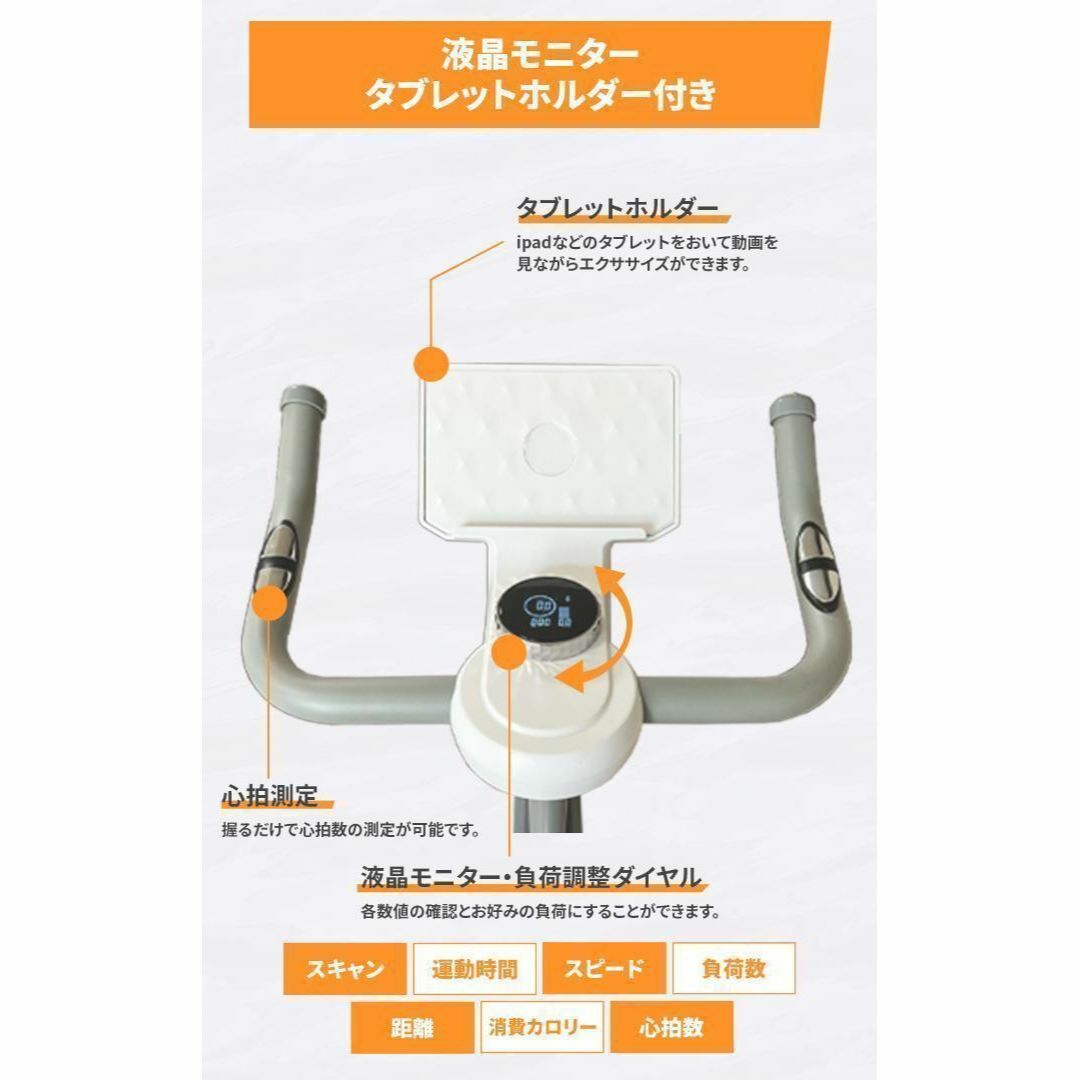 液晶モニター
タブレットホルダー付き

タブレットホルダー

ipadなどのタブレットをおいて動画を見ながらエクササイズができます。

心拍測定

握るだけで心拍数の測定が可能です。

液晶モニター・負荷調整ダイヤル

各数値の確認とお好みの負荷にすることができます。

スキャン
運動時間
スピード
負荷数
距離
消費カロリー
心拍数