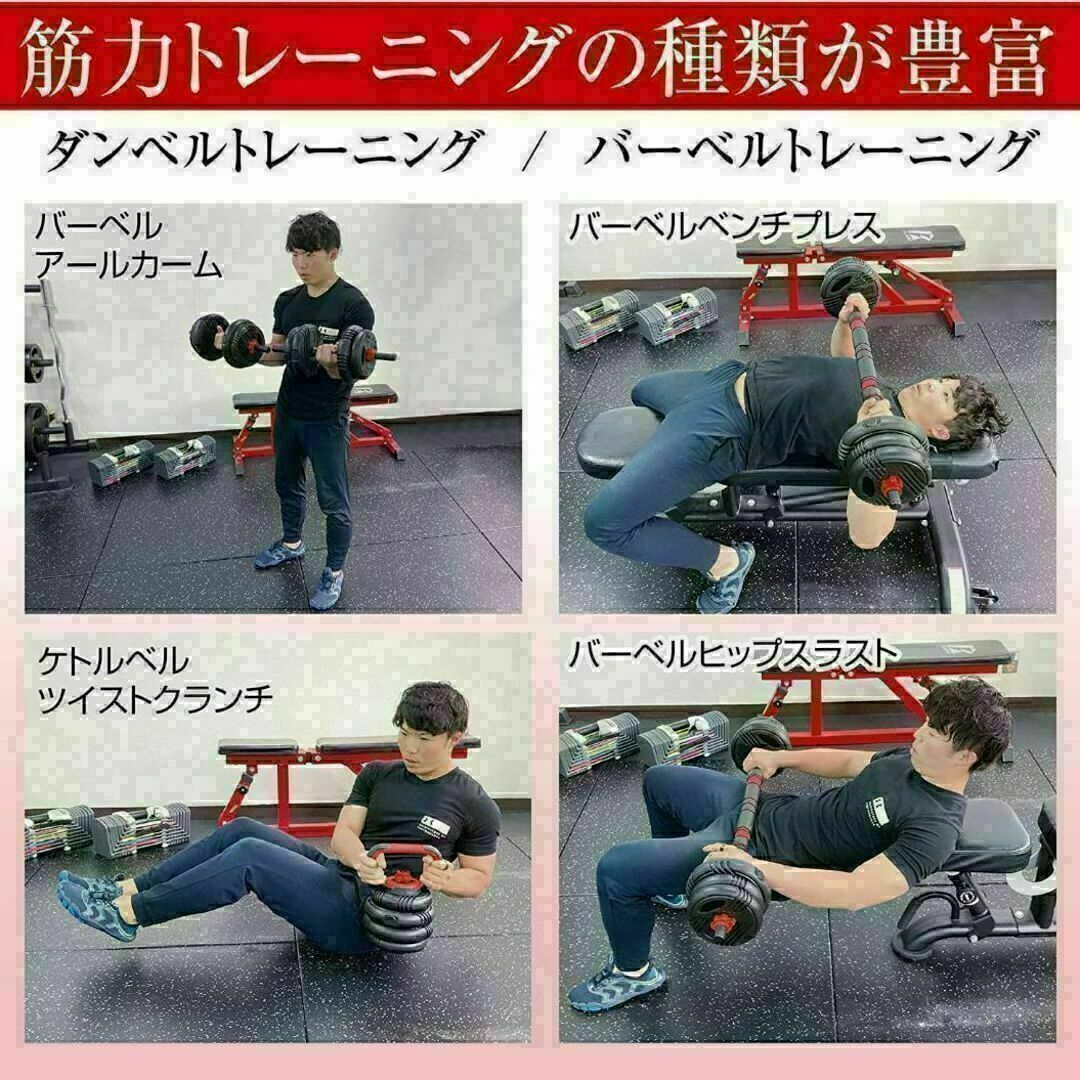 筋力トレーニングの種類が豊富

ダンベルトレーニング / バーベルトレーニング

バーベル
アールカーム

バーベルベンチプレス

ケトルベル
ツイストクランチ

バーベルヒップスラスト