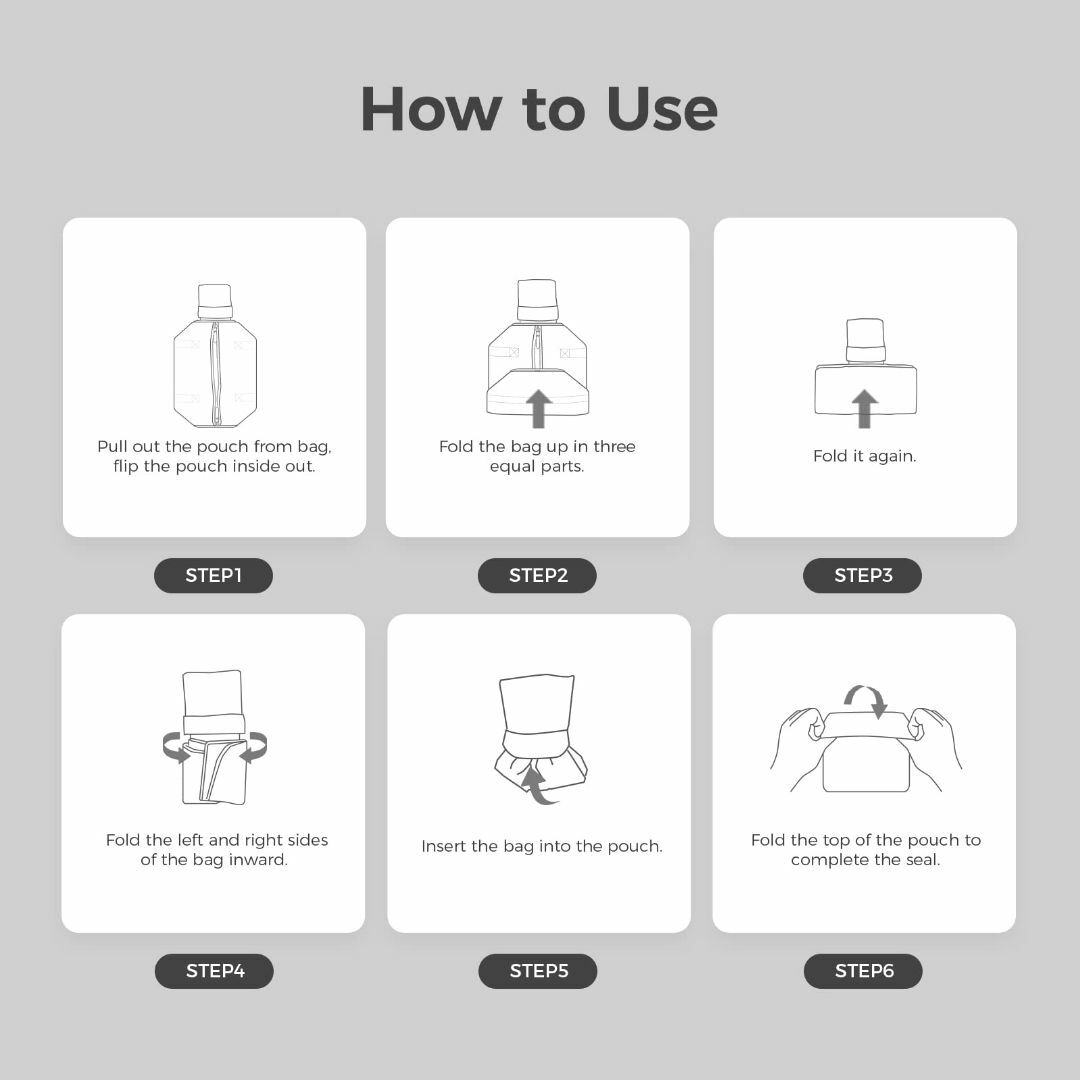 How to Use

Pull out the pouch from bag, flip the pouch inside out.

STEP1

Fold the bag up in three equal parts.

STEP2

Fold it again.

STEP3

Fold the left and right sides of the bag inward.

STEP4

Insert the bag into the pouch.

STEP5

Fold the top of the pouch to complete the seal.

STEP6