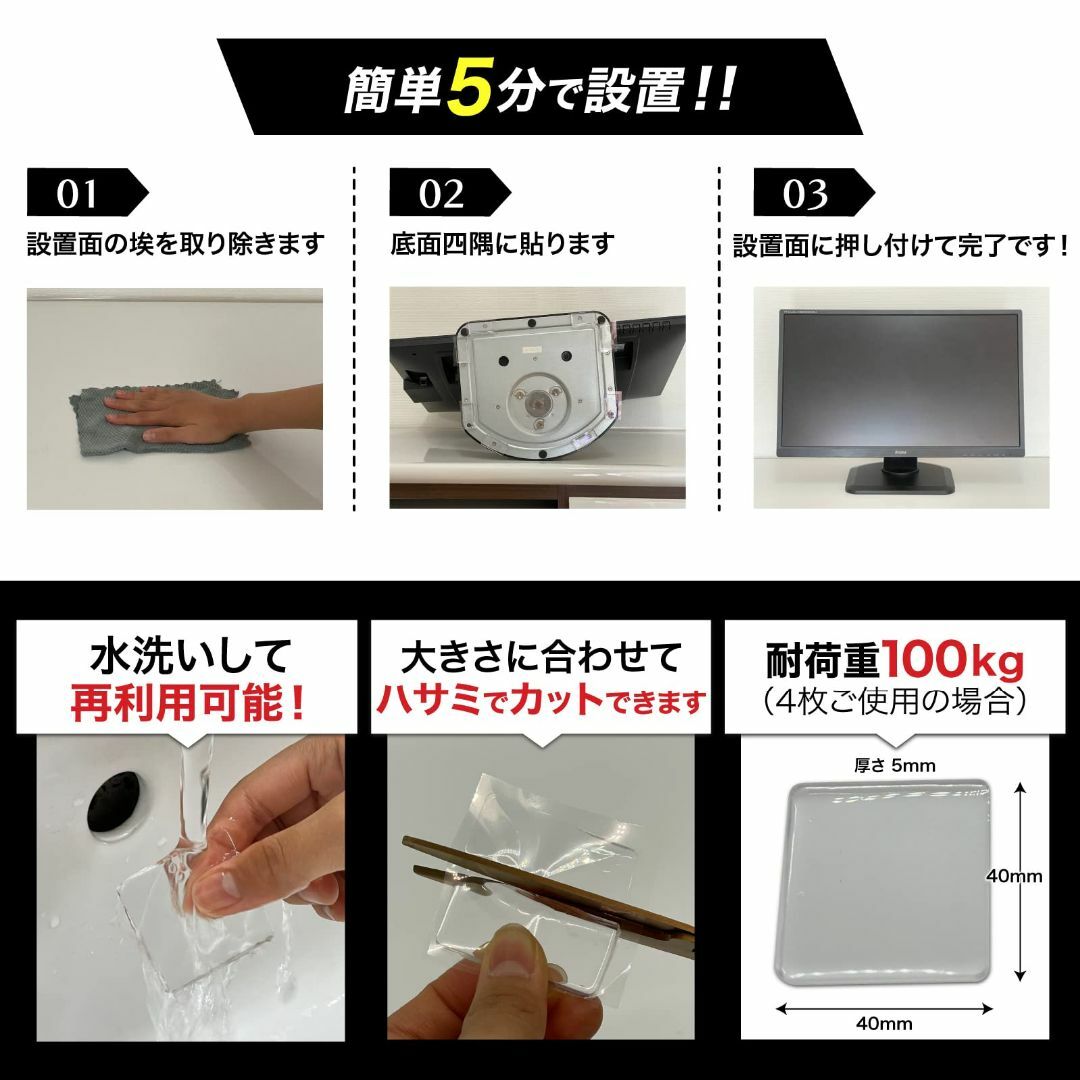 簡単5分で設置!!

01
設置面の埃を取り除きます

02
底面四隅に貼ります

03
設置面に押し付けて完了です！

水洗いして
再利用可能！

大きさに合わせて
ハサミでカットできます

耐荷重100kg
（4枚ご使用の場合）

厚さ 5mm
40mm
40mm