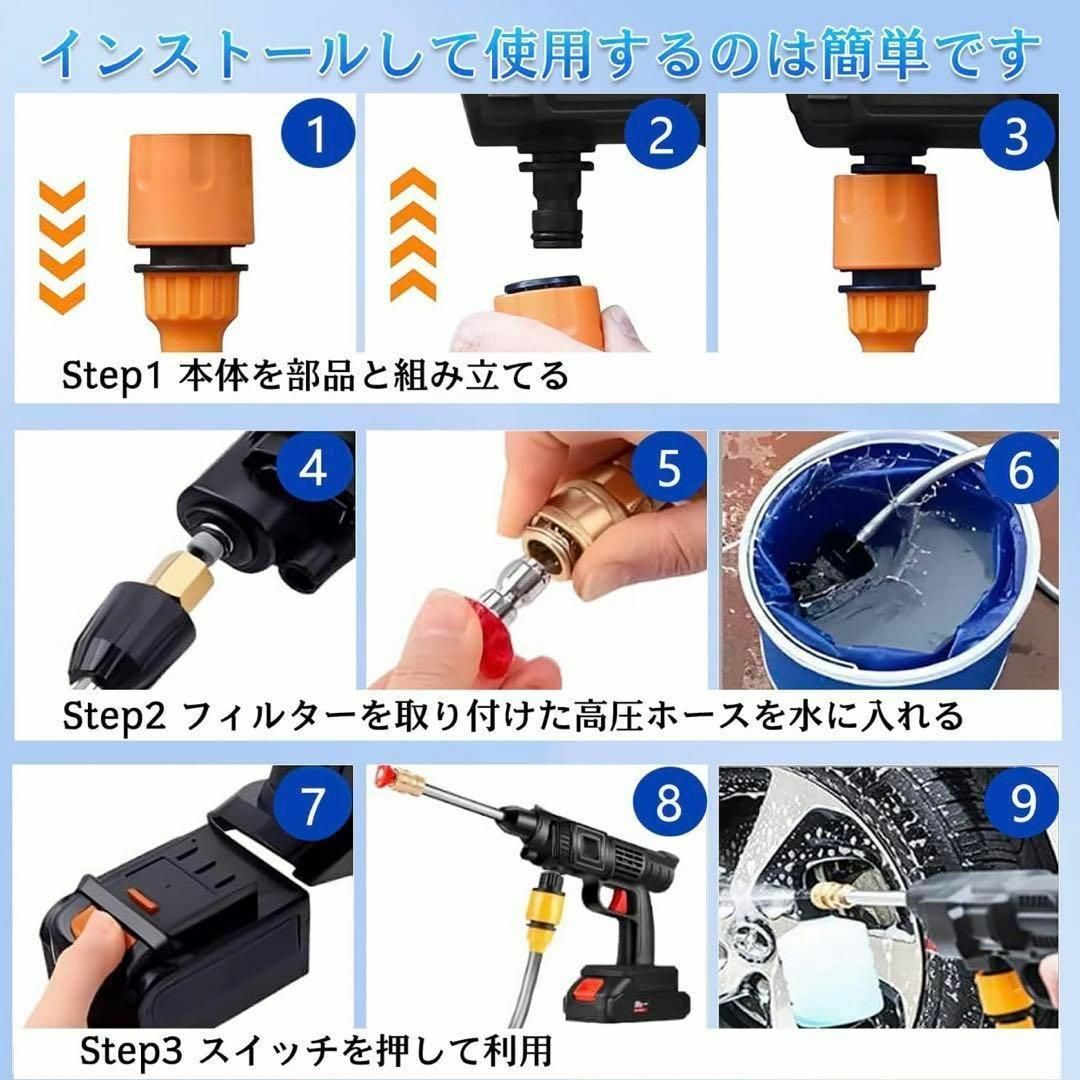 インストールして使用するのは簡単です

1

2

3

Step1 本体を部品と組み立てる

4

5

6

Step2 フィルターを取り付けた高圧ホースを水に入れる

7

8

9

Step3 スイッチを押して利用