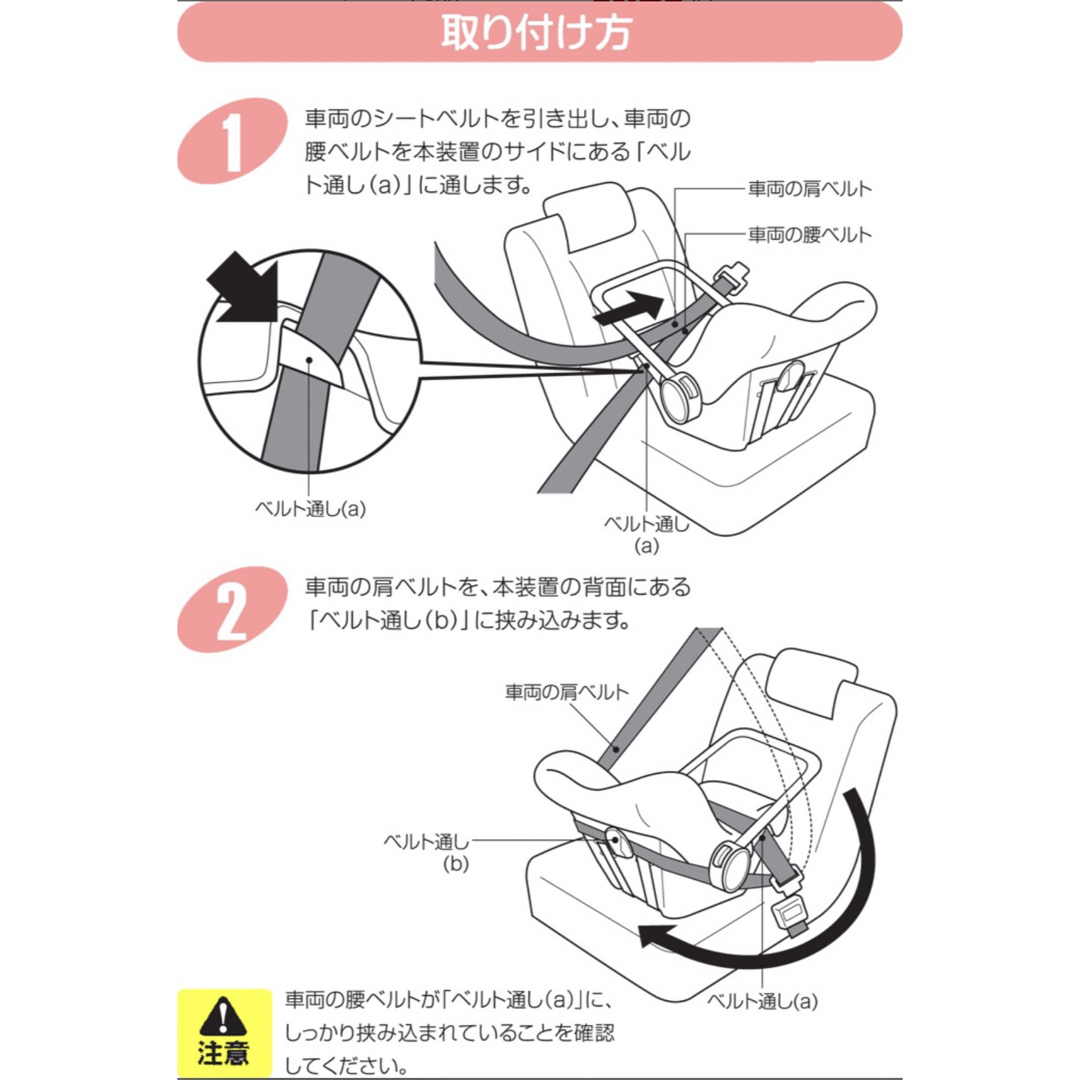 取り付け方

1

車両のシートベルトを引き出し、車両の腰ベルトを本装置のサイドにある「ベルト通し（a）」に通します。

車両の肩ベルト

車両の腰ベルト

ベルト通し(a)

ベルト通し
(a)

2

車両の肩ベルトを、本装置の背面にある「ベルト通し（b）」に挟み込みます。

車両の肩ベルト

ベルト通し
(b)

ベルト通し(a)

注意

車両の腰ベルトが「ベルト通し(a)」に、しっかり挟み込まれていることを確認してください。