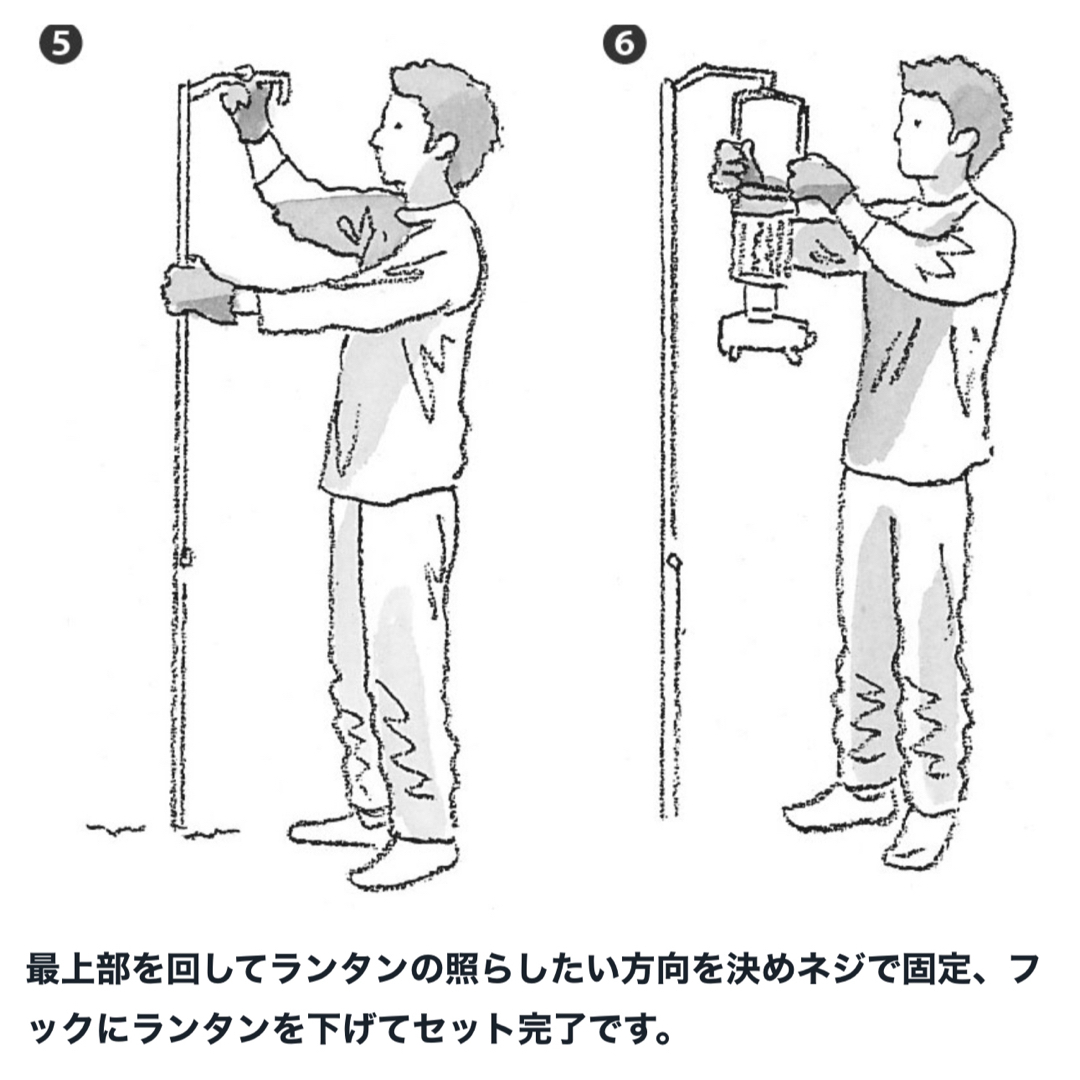 ❺

❻

最上部を回してランタンの照らしたい方向を決めネジで固定、フックにランタンを下げてセット完了です。