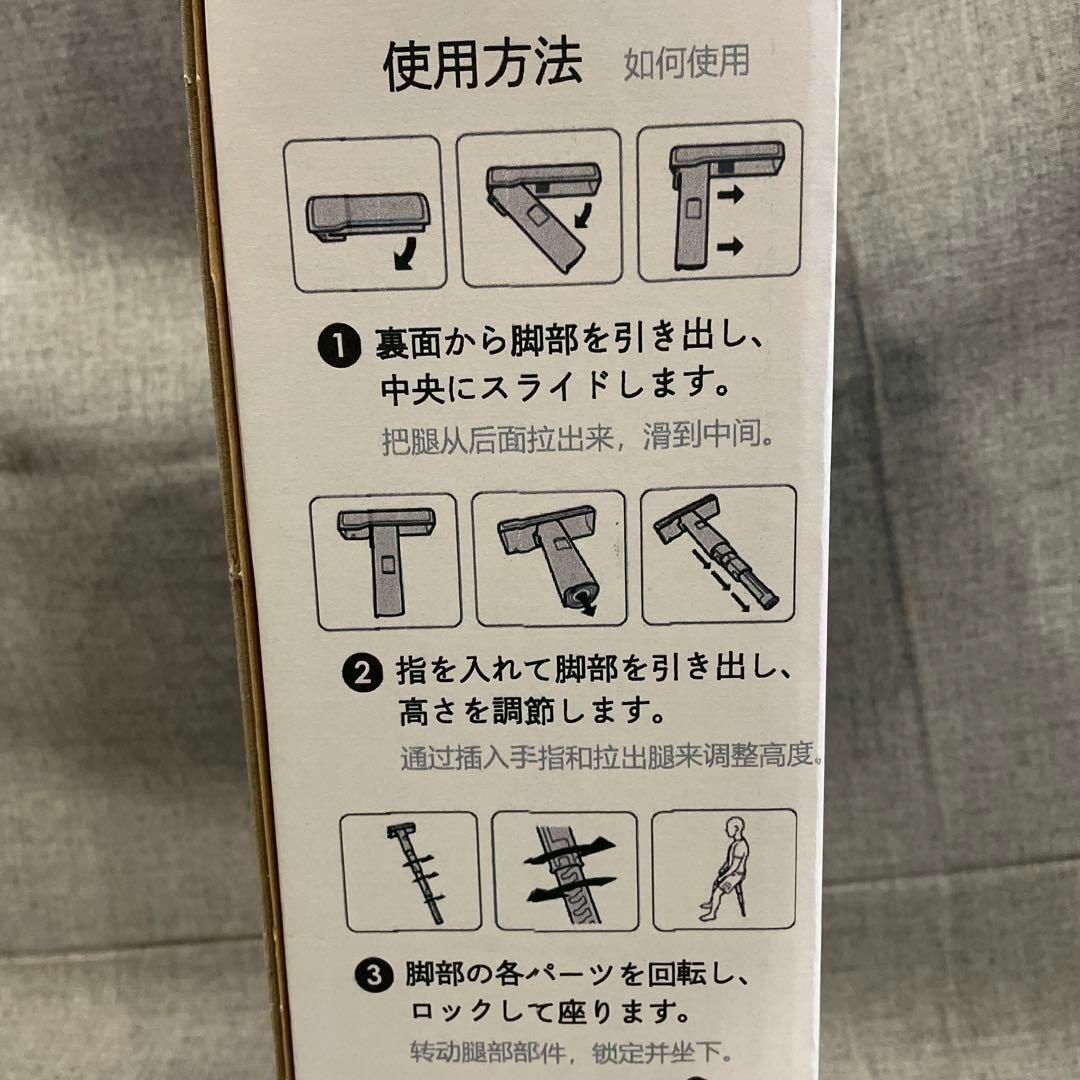 使用方法 如何使用

❶ 裏面から脚部を引き出し、中央にスライドします。
把腿从后面拉出来，滑到中间。

❷ 指を入れて脚部を引き出し、高さを調節します。
通过插入手指和拉出腿来调整高度。

❸ 脚部の各パーツを回転し、ロックして座ります。
转动腿部部件，锁定并坐下。