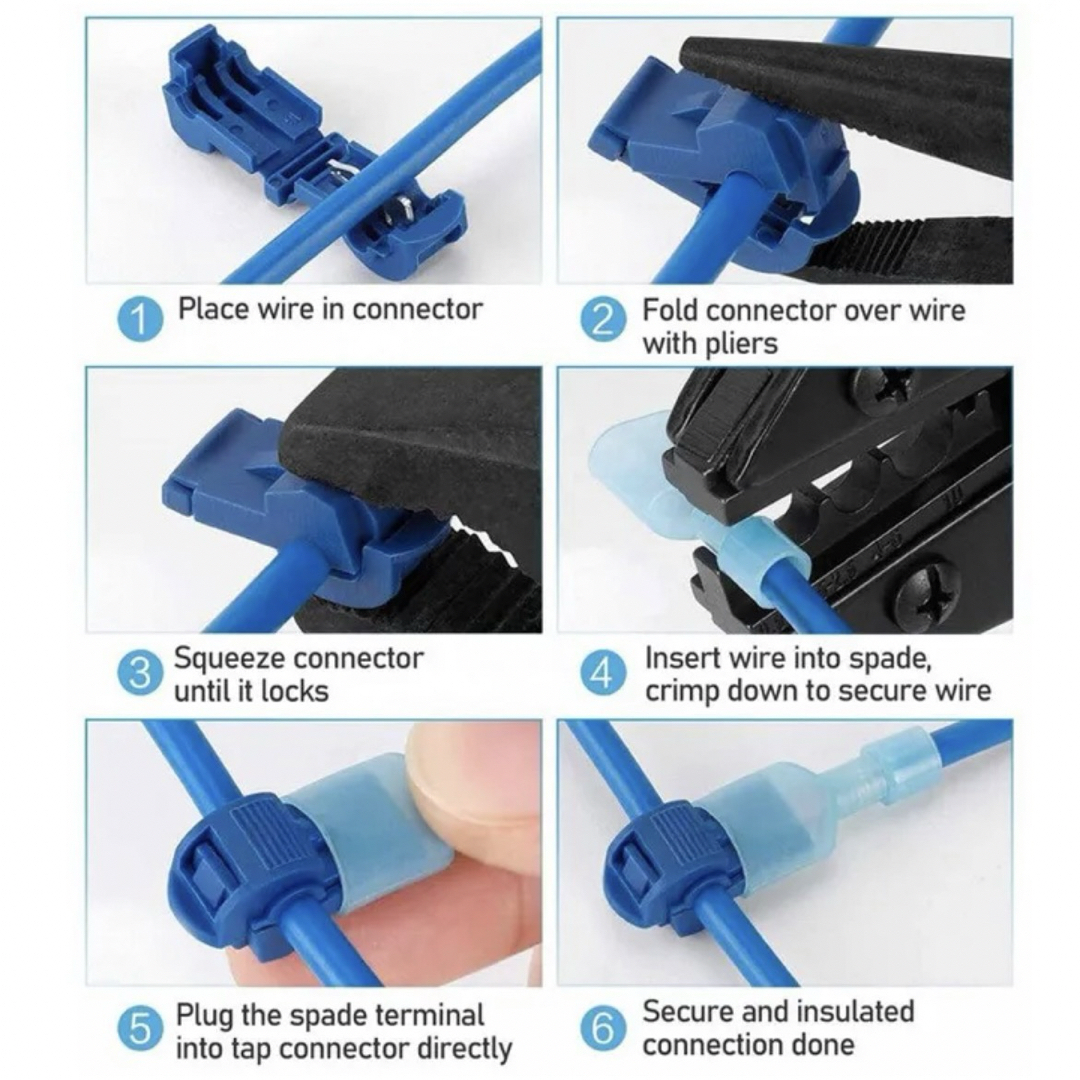 1 Place wire in connector

2 Fold connector over wire with pliers

3 Squeeze connector until it locks

4 Insert wire into spade, crimp down to secure wire

5 Plug the spade terminal into tap connector directly

6 Secure and insulated connection done