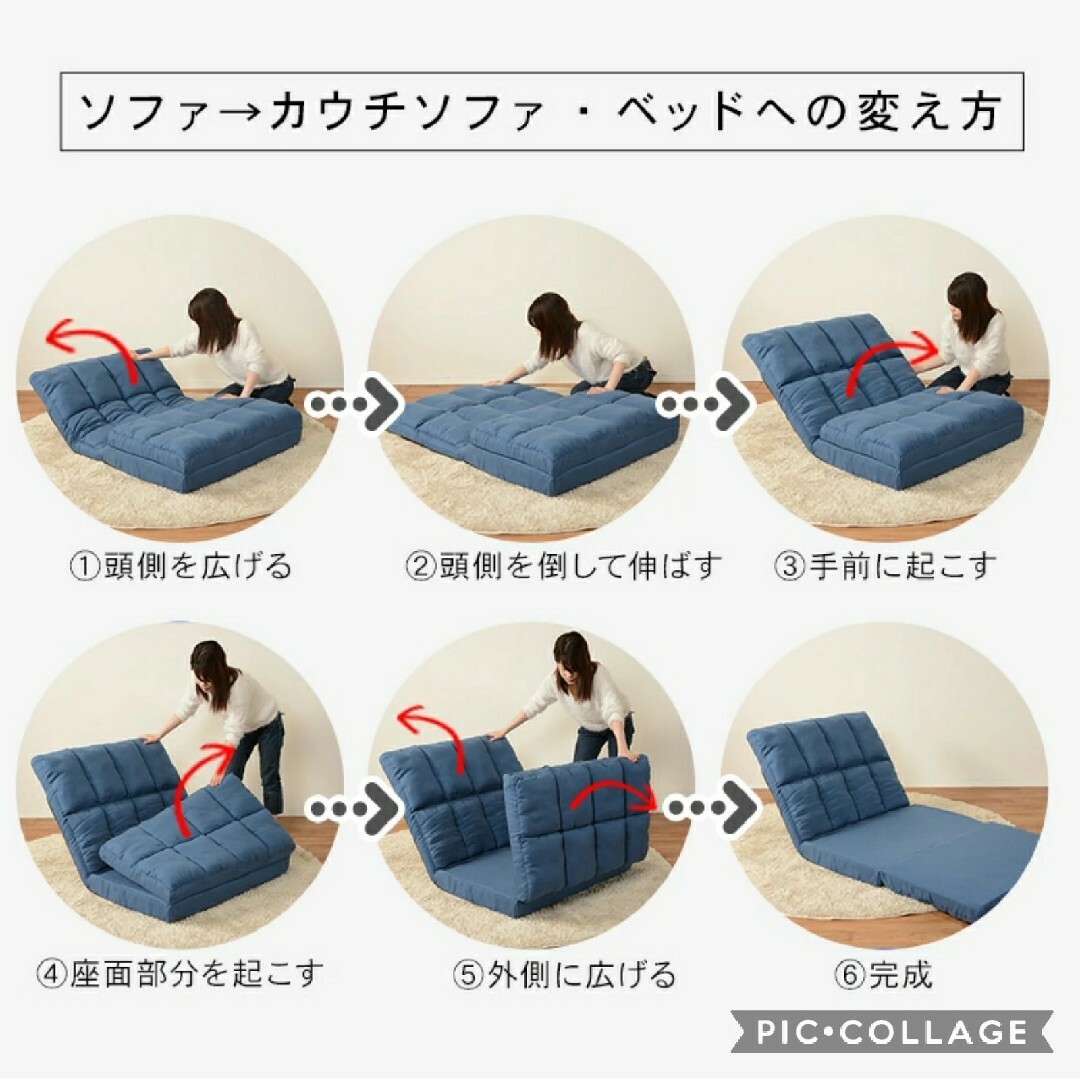 ソファ→カウチソファ・ベッドへの変え方

①頭側を広げる

②頭側を倒して伸ばす

③手前に起こす

④座面部分を起こす

⑤外側に広げる

⑥完成

PIC•COLLAGE