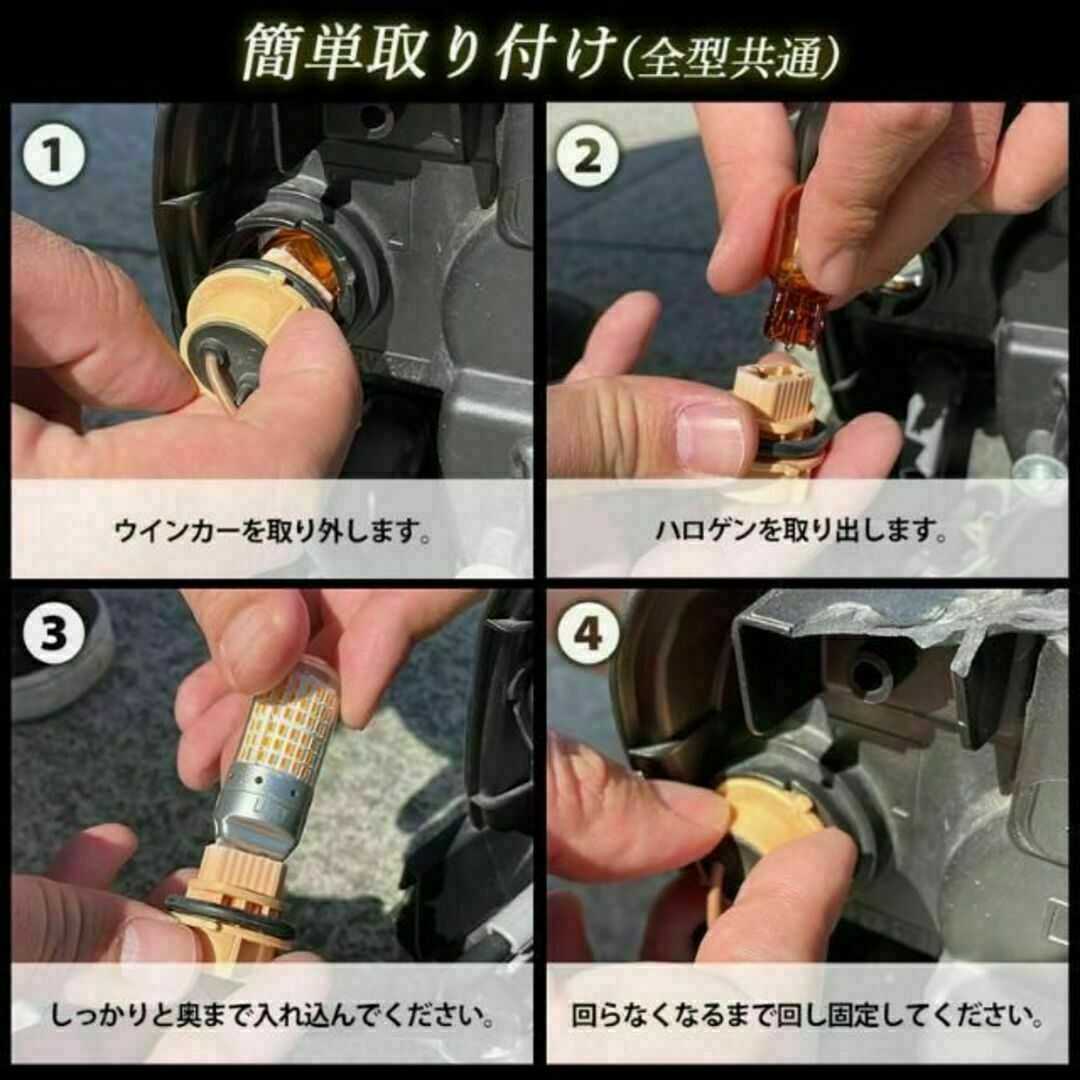 簡単取り付け(全型共通)

1

ウインカーを取り外します。

2

ハロゲンを取り出します。

3

しっかりと奥まで入れ込んでください。

4

回らなくなるまで回し固定してください。