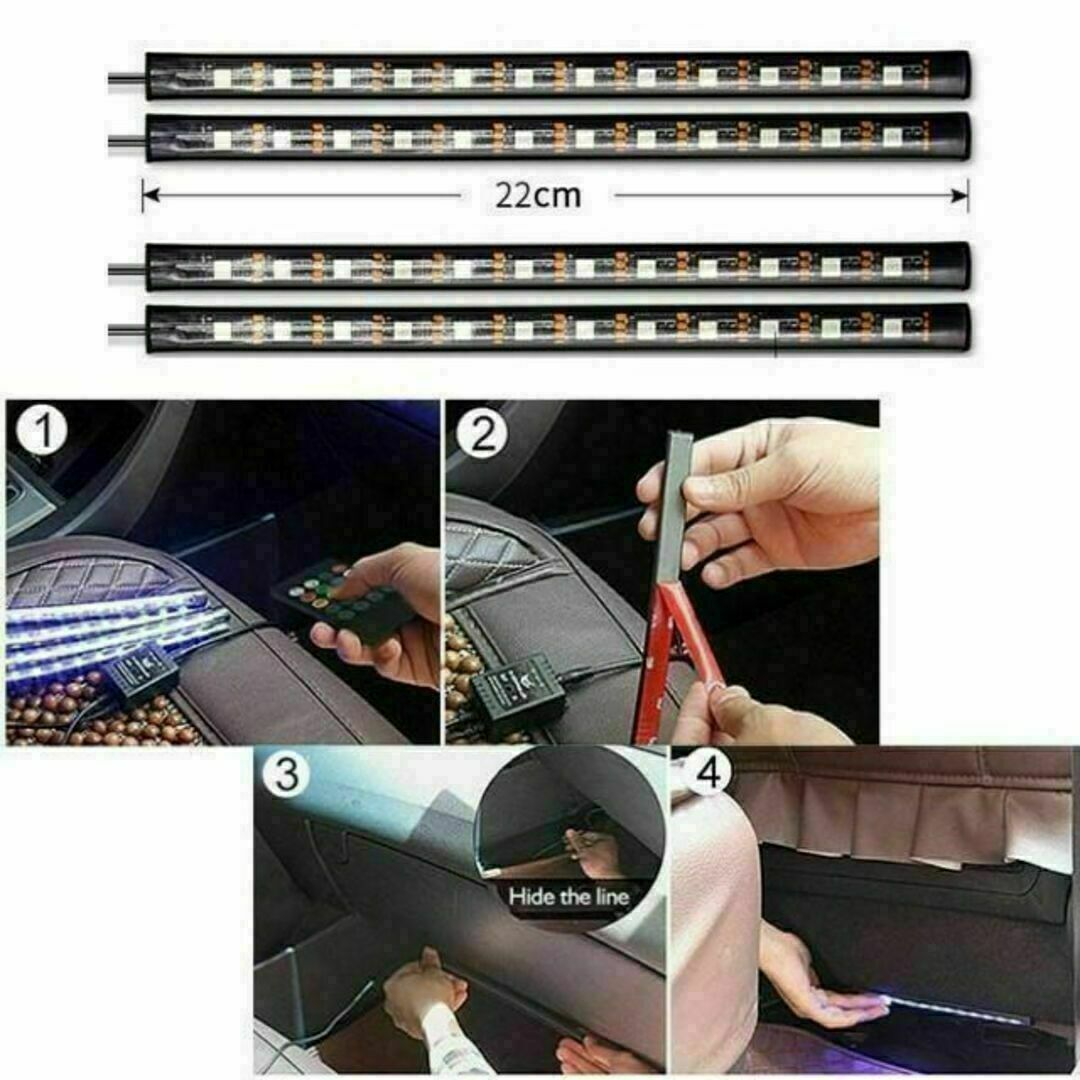 22cm

1

2

3

Hide the line

4