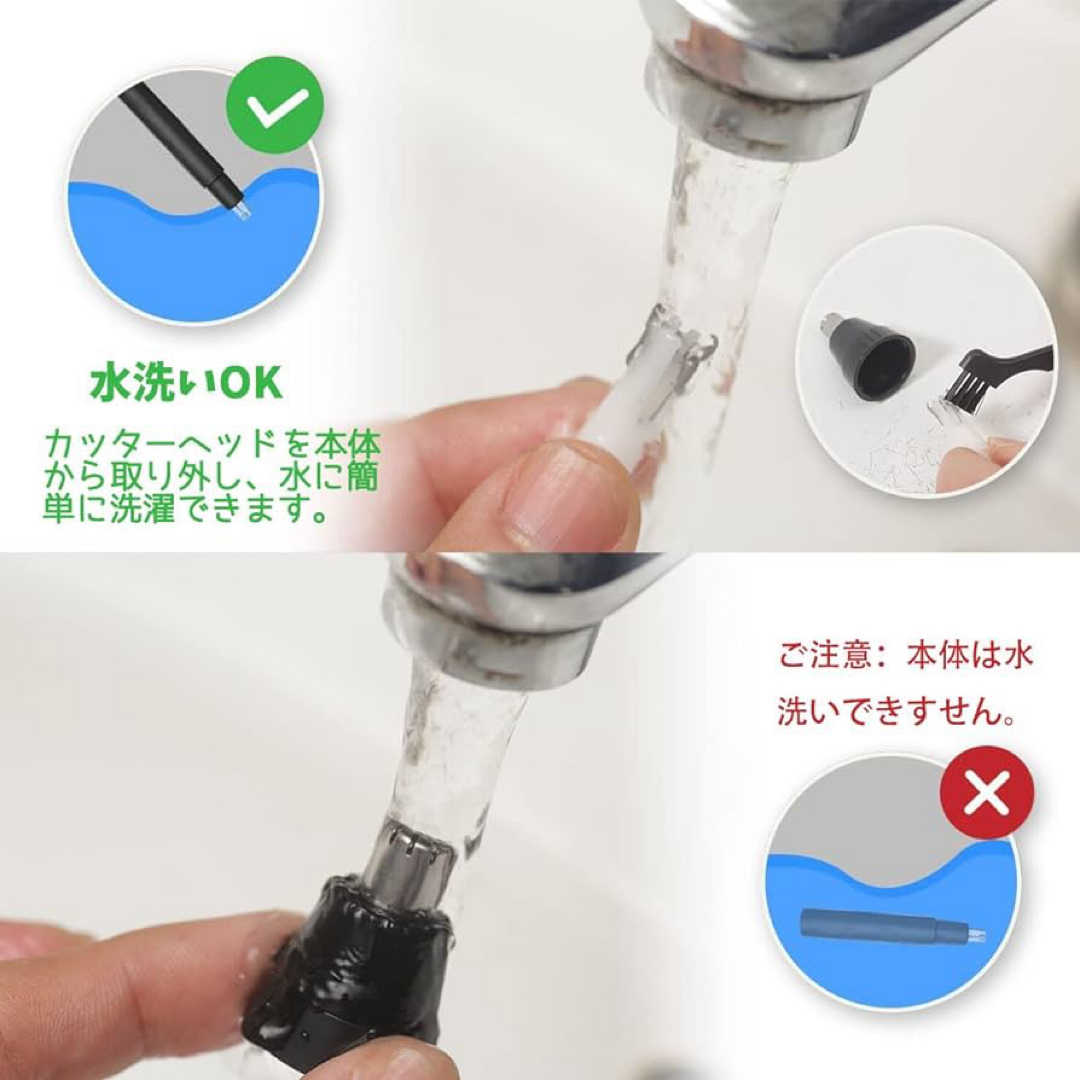 水洗いOK

カッターヘッドを本体から取り外し、水に簡単に洗濯できます。

ご注意：本体は水洗いできすせん。