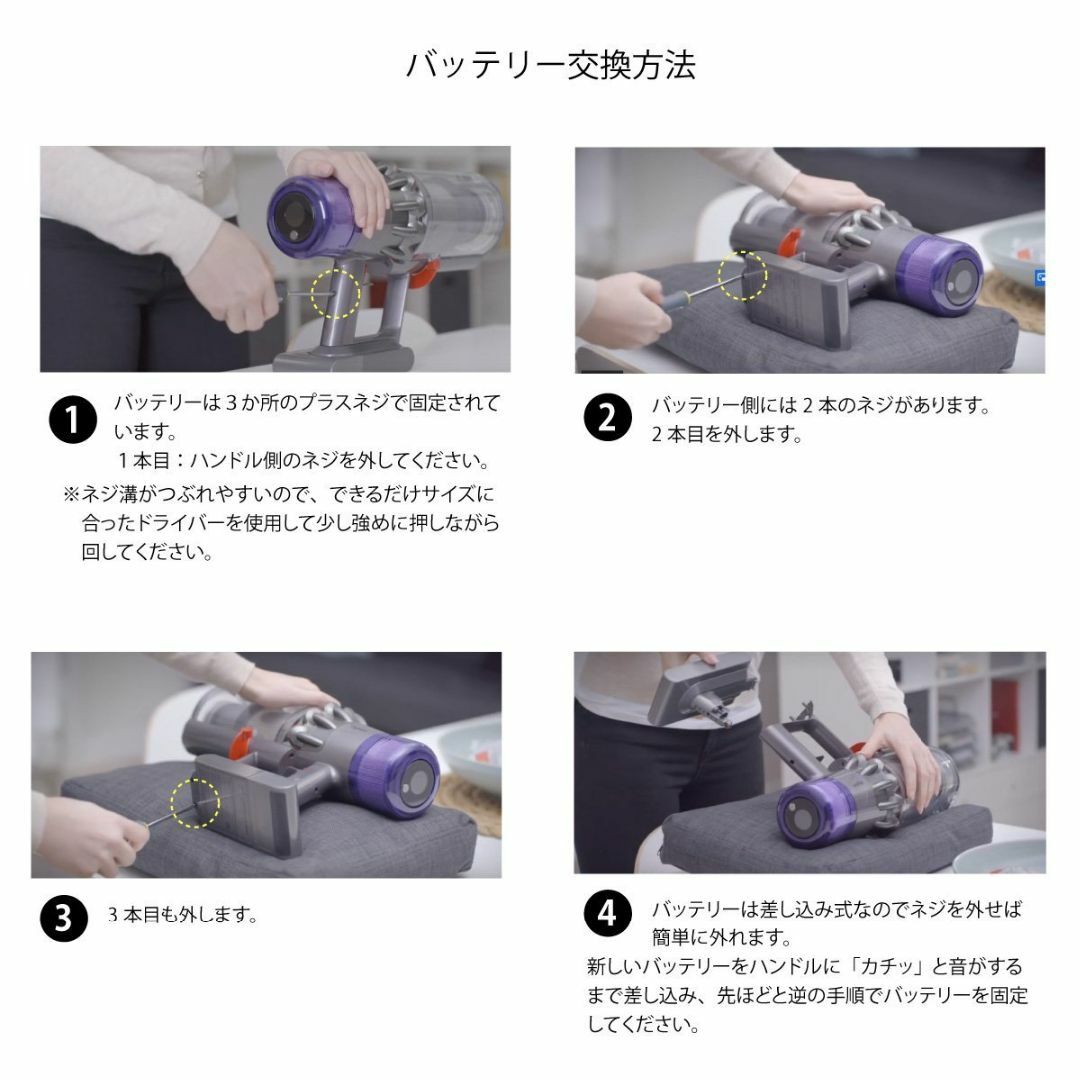 バッテリー交換方法

1 バッテリーは３か所のプラスネジで固定されています。
１本目：ハンドル側のネジを外してください。
※ネジ溝がつぶれやすいので、できるだけサイズに合ったドライバーを使用して少し強めに押しながら回してください。

2 バッテリー側には２本のネジがあります。
２本目を外します。

3 ３本目も外します。

4 バッテリーは差し込み式なのでネジを外せば簡単に外れます。
新しいバッテリーをハンドルに「カチッ」と音がするまで差し込み、先ほどと逆の手順でバッテリーを固定してください。