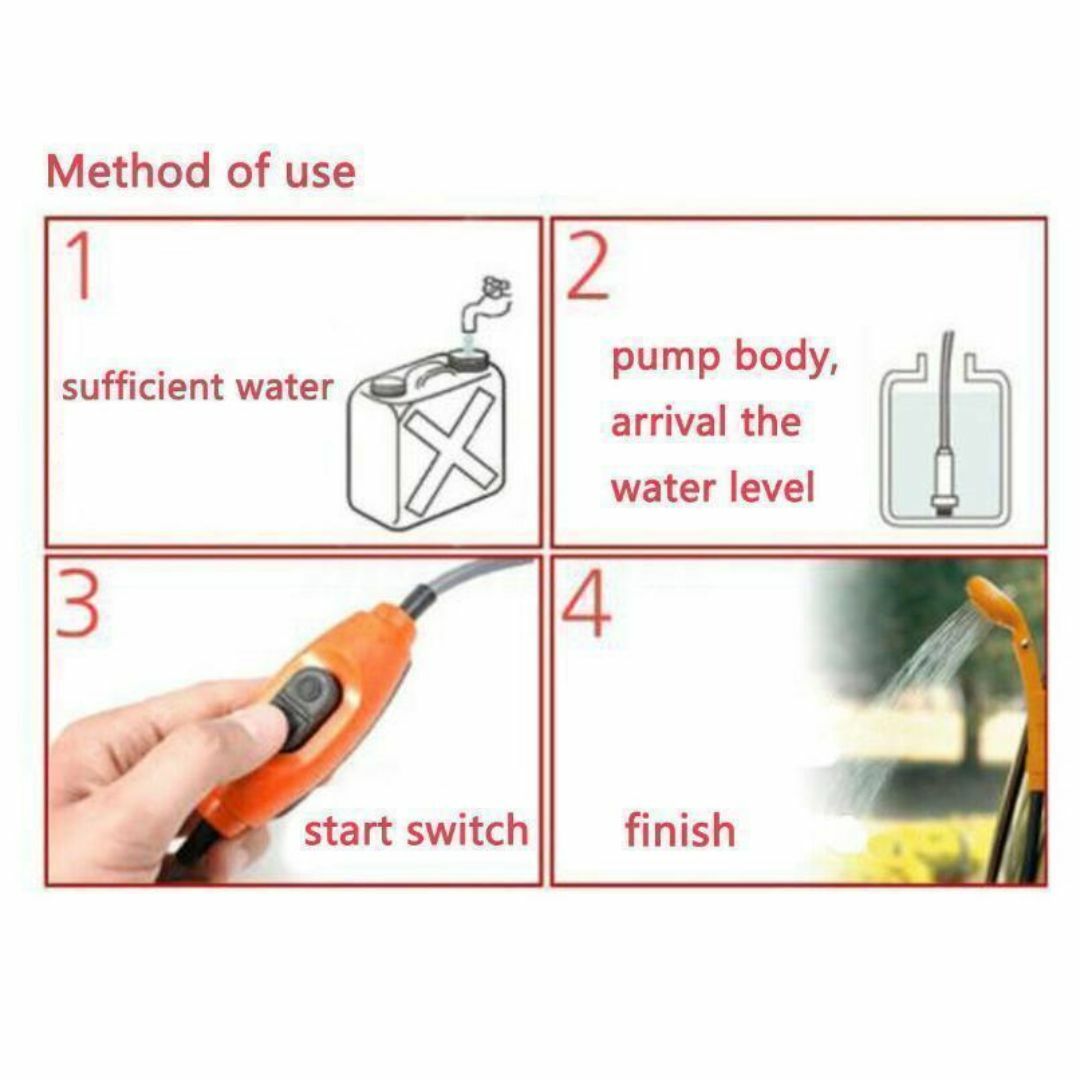 Method of use

1

sufficient water

2

pump body, arrival the water level

3

start switch

4

finish