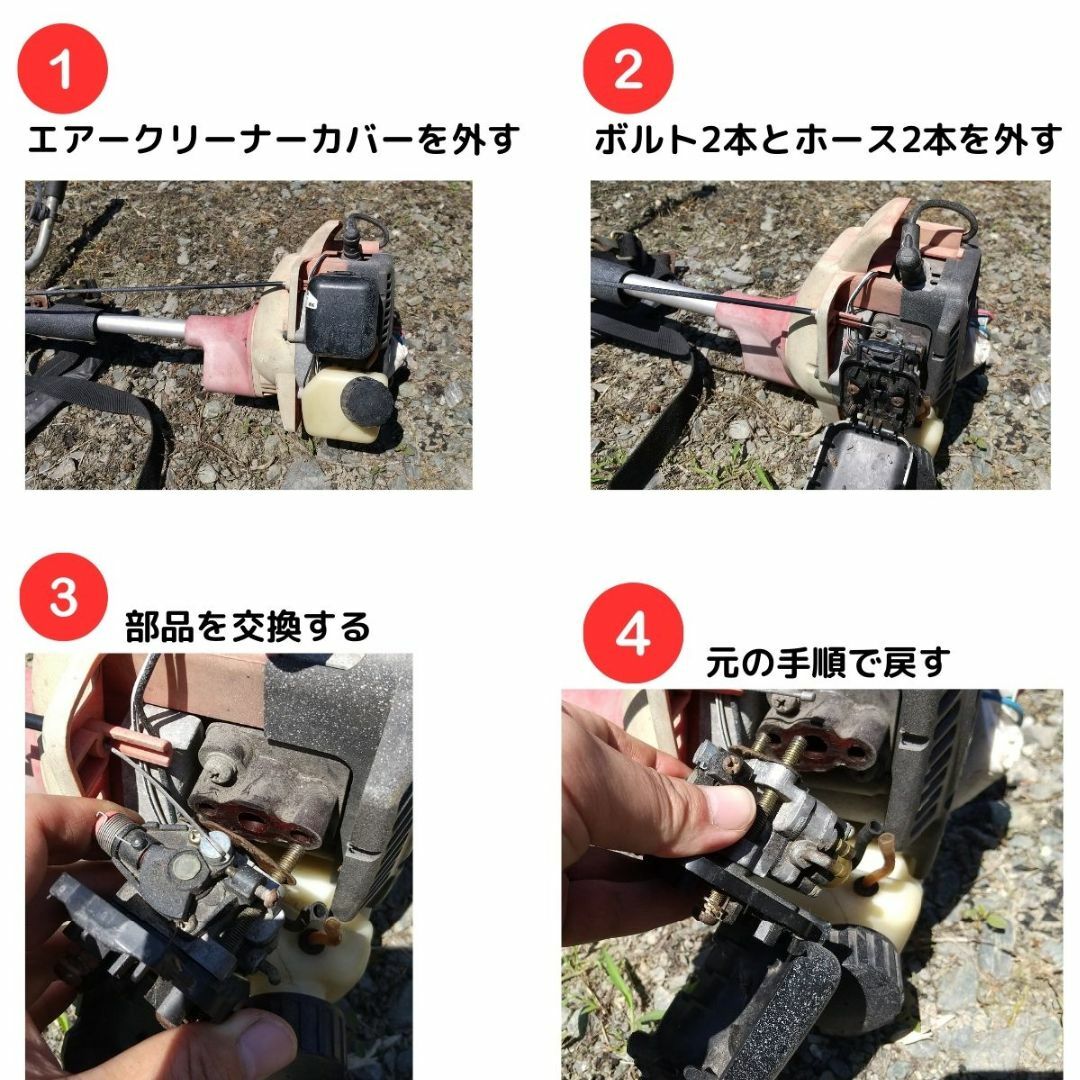 1
エアークリーナーカバーを外す

2
ボルト2本とホース2本を外す

3
部品を交換する

4
元の手順で戻す